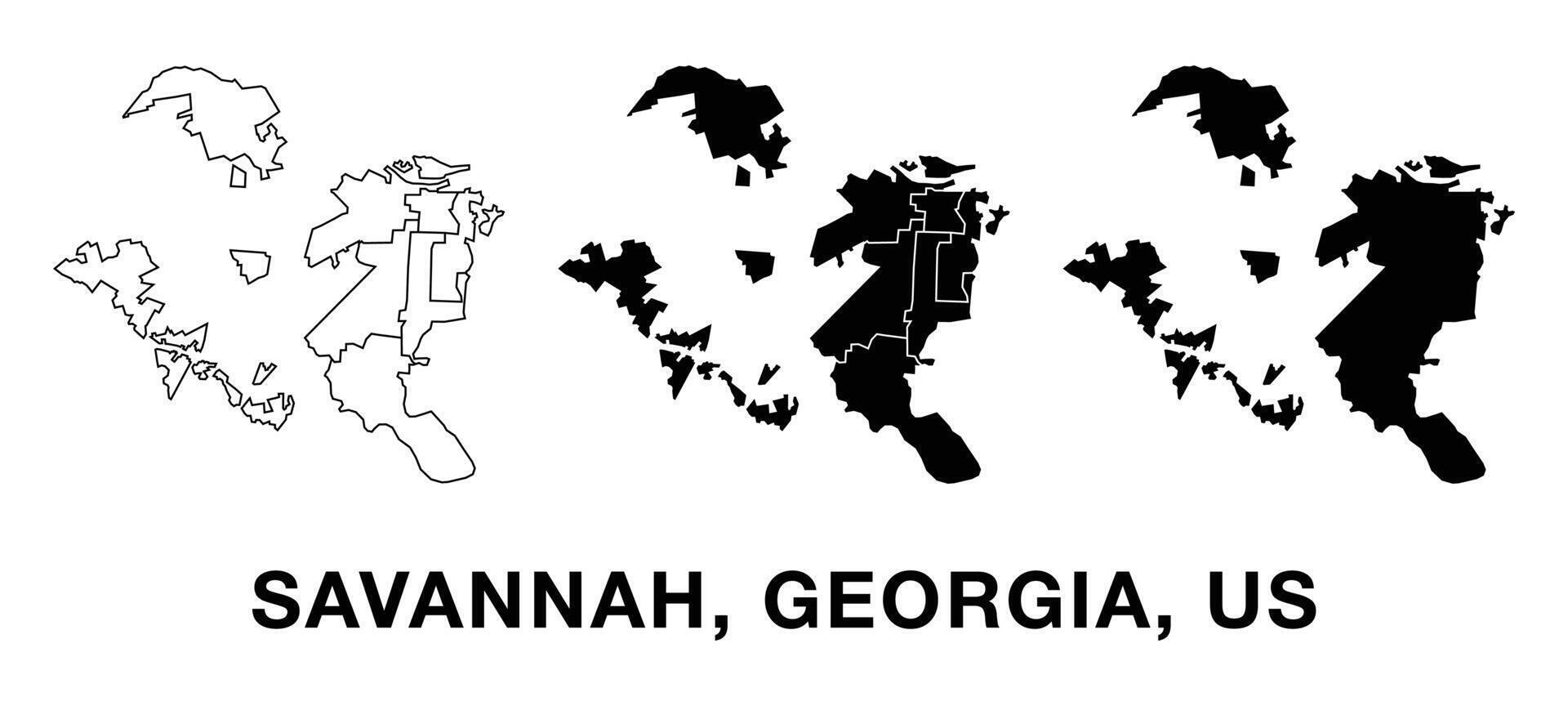 SAVANNAH, GEORGIA, US