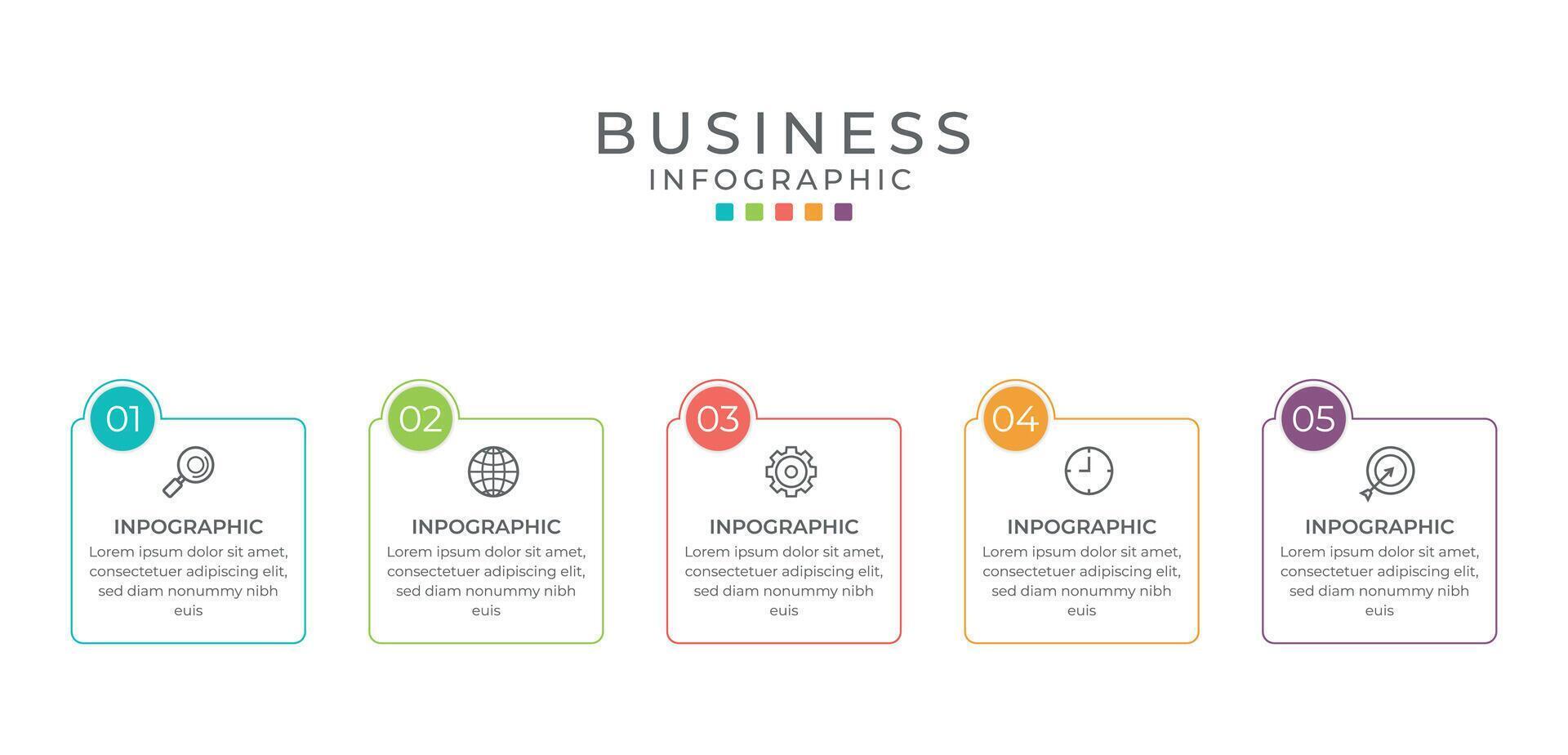 BUSINESS
INFOGRAPHIC

01
INPOGRAPHIC
Lorem ipsum dolor sit amet, consectetuer adipiscing elit, sed diam nonummy nibh euis

02
INPOGRAPHIC
Lorem ipsum dolor sit amet, consectetuer adipiscing elit, sed diam nonummy nibh euis

03
INPOGRAPHIC
Lorem ipsum dolor sit amet, consectetuer adipiscing elit, sed diam nonummy nibh euis

04
INPOGRAPHIC
Lorem ipsum dolor sit amet, consectetuer adipiscing elit, sed diam nonummy nibh euis

05
INPOGRAPHIC
Lorem ipsum dolor sit amet, consectetuer adipiscing elit, sed diam nonummy nibh euis