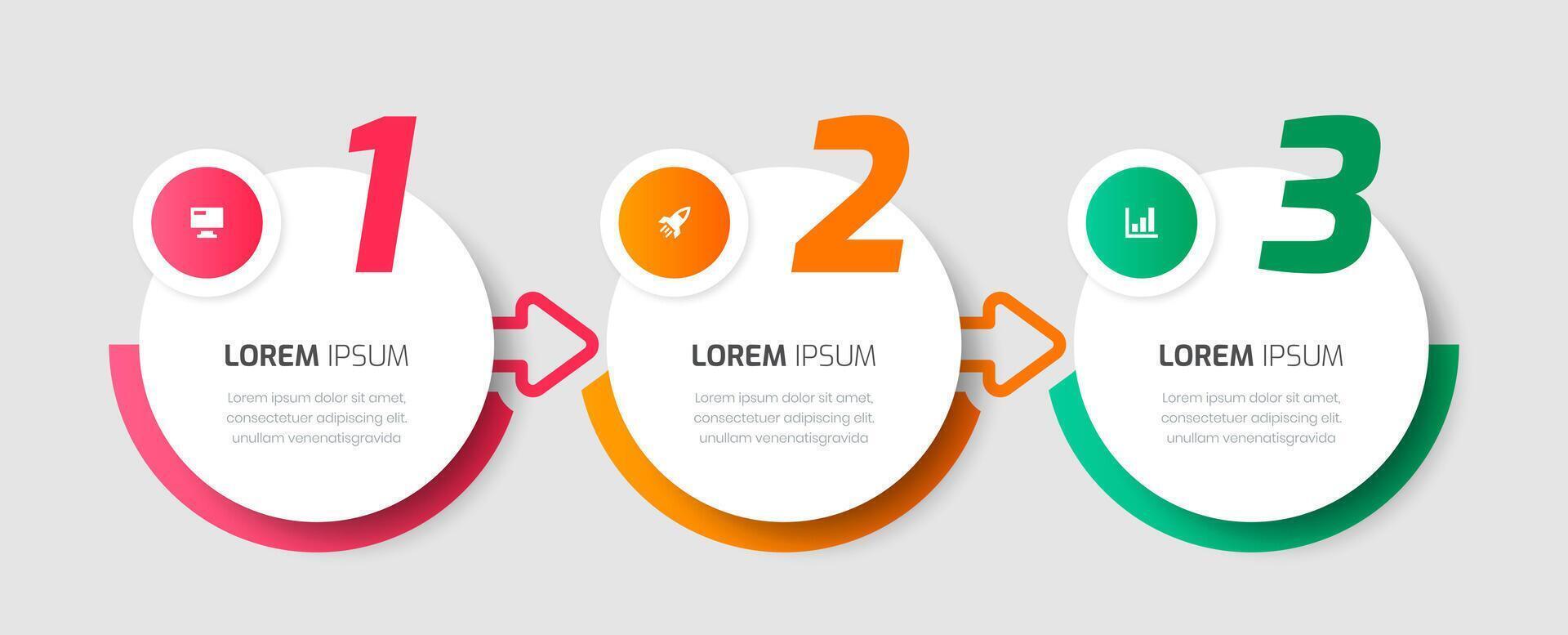 1

LOREM IPSUM

Lorem ipsum dolor sit amet, consectetuer adipiscing elit. unullam venenatisgravida

2

LOREM IPSUM

Lorem ipsum dolor sit amet, consectetuer adipiscing elit. unullam venenatisgravida

3

LOREM IPSUM

Lorem ipsum dolor sit amet, consectetuer adipiscing elit. unullam venenatisgravida