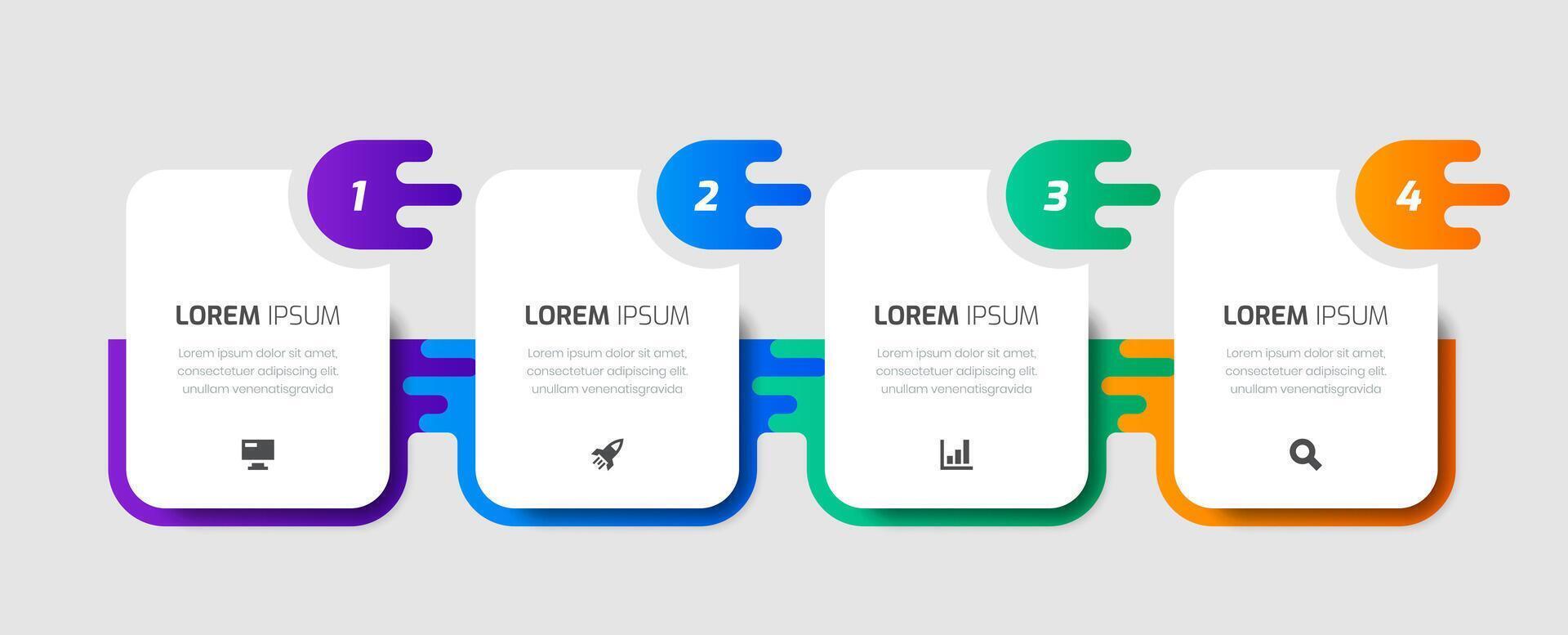 1

LOREM IPSUM

Lorem ipsum dolor sit amet, consectetuer adipiscing elit. unullam venenatisgravida

2

LOREM IPSUM

Lorem ipsum dolor sit amet, consectetuer adipiscing elit. unullam venenatisgravida

3

LOREM IPSUM

Lorem ipsum dolor sit amet, consectetuer adipiscing elit. unullam venenatisgravida

4

LOREM IPSUM

Lorem ipsum dolor sit amet, consectetuer adipiscing elit. unullam venenatisgravida