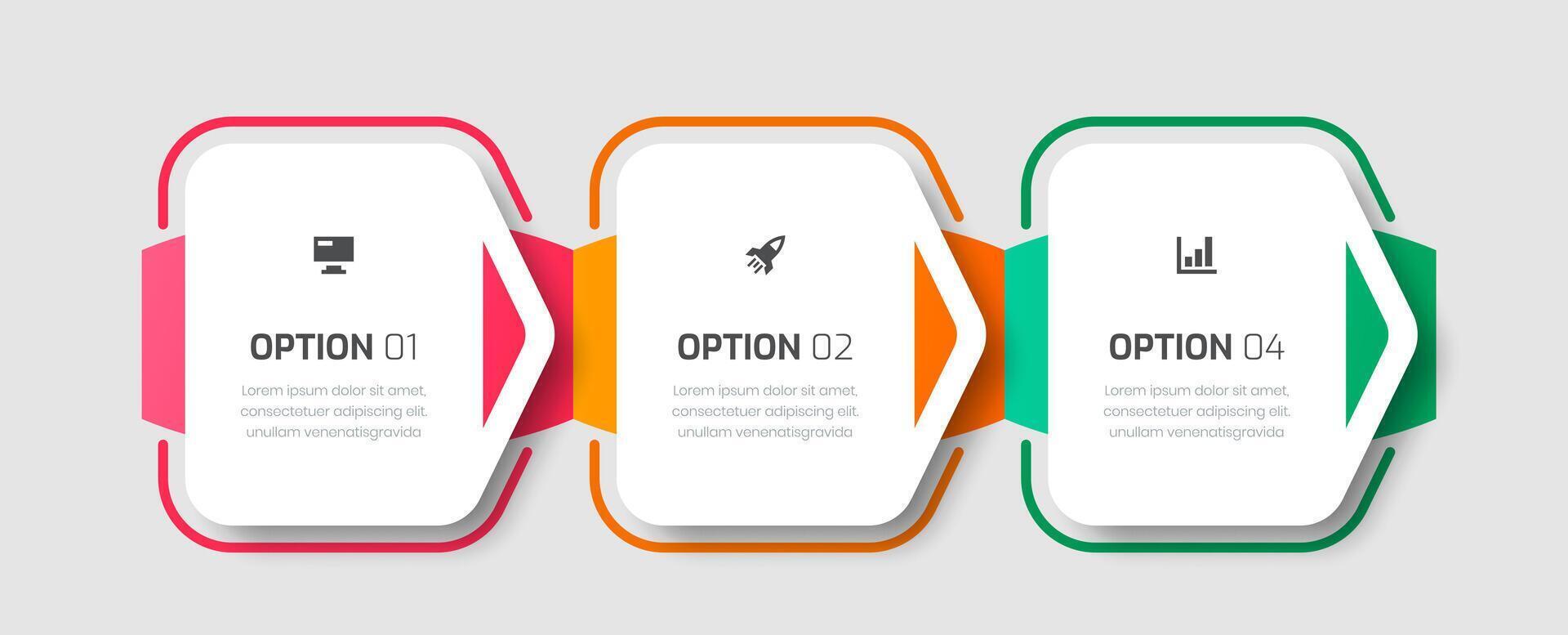 OPTION 01

Lorem ipsum dolor sit amet, consectetuer adipiscing elit. unullam venenatisgravida

OPTION 02

Lorem ipsum dolor sit amet, consectetuer adipiscing elit. unullam venenatisgravida

OPTION 04

Lorem ipsum dolor sit amet, consectetuer adipiscing elit. unullam venenatisgravida