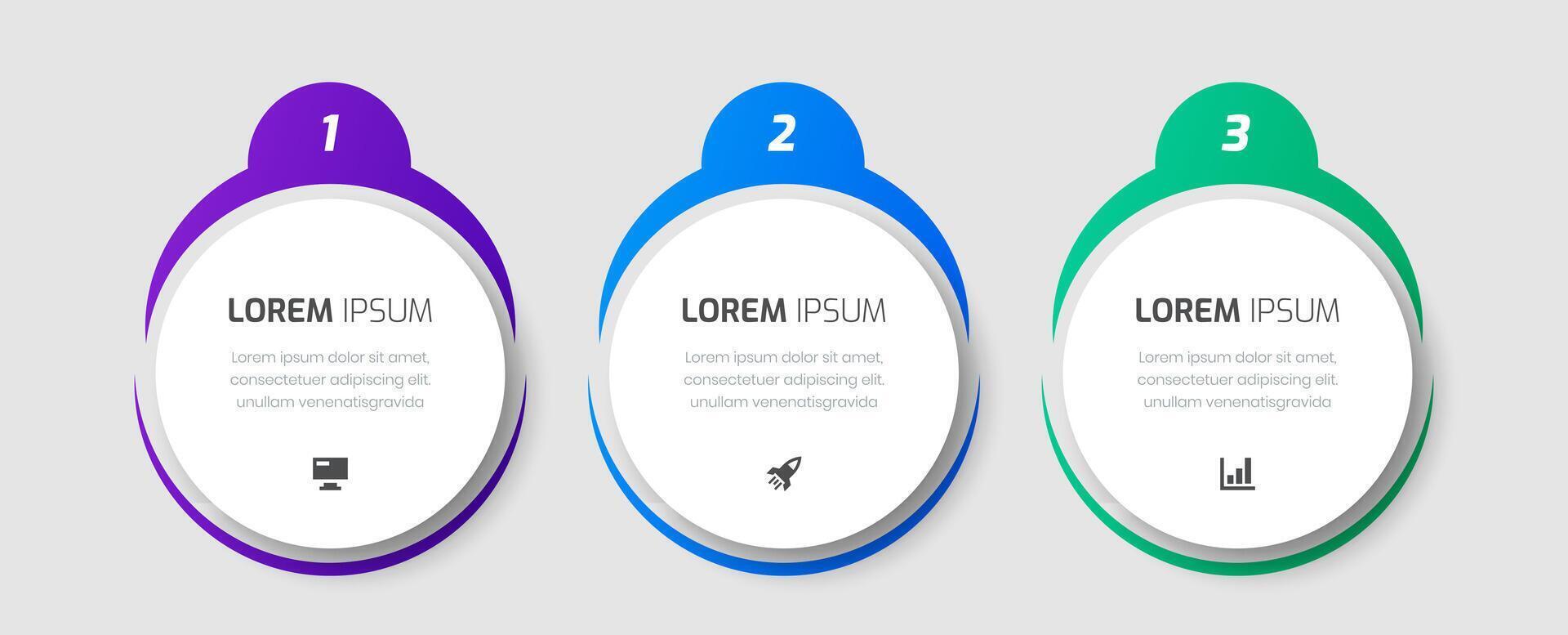 1

LOREM IPSUM

Lorem ipsum dolor sit amet, consectetuer adipiscing elit. unullam venenatisgravida

2

LOREM IPSUM

Lorem ipsum dolor sit amet, consectetuer adipiscing elit. unullam venenatisgravida

3

LOREM IPSUM

Lorem ipsum dolor sit amet, consectetuer adipiscing elit. unullam venenatisgravida