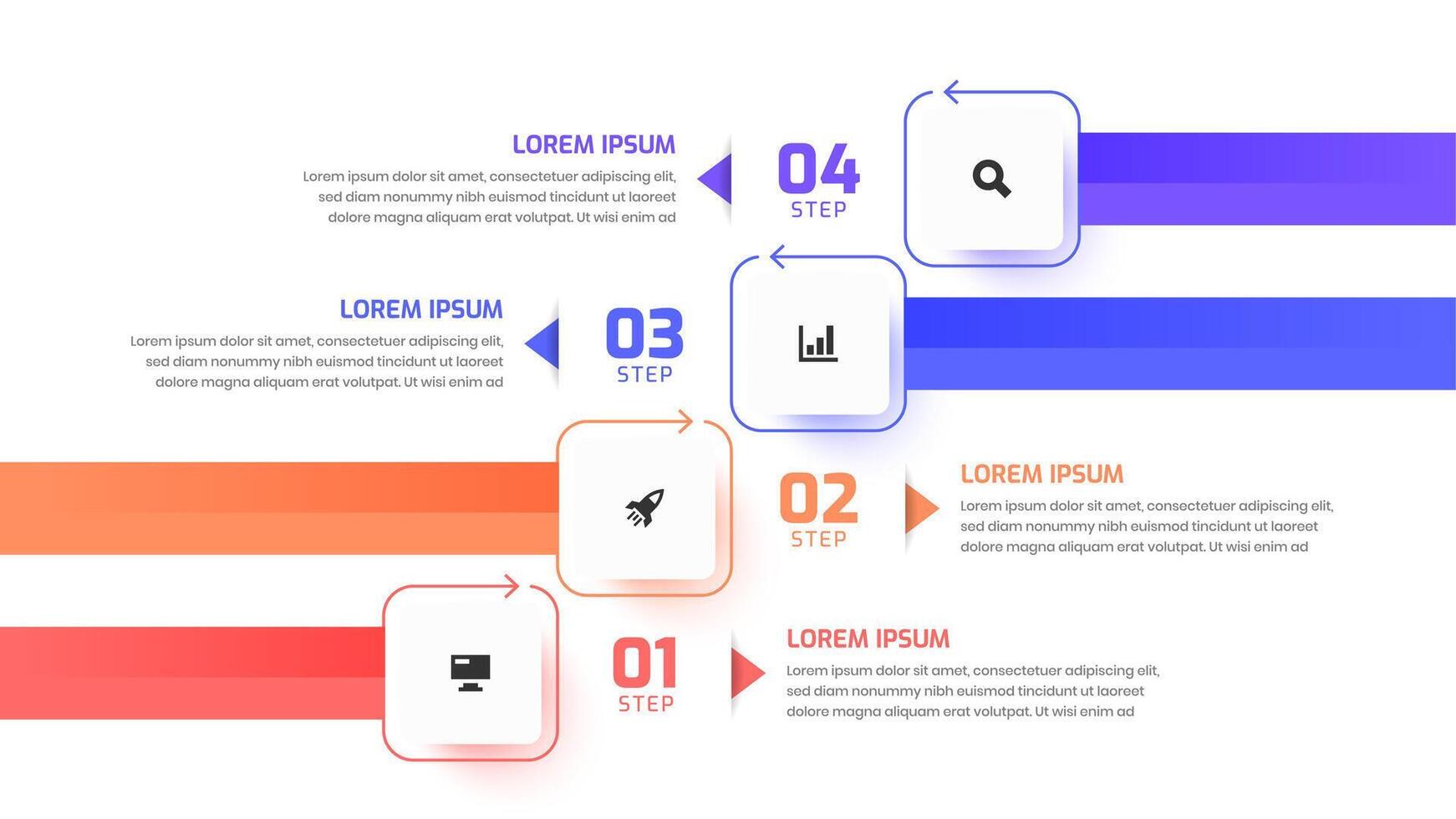 LOREM IPSUM
Lorem ipsum dolor sit amet, consectetuer adipiscing elit, sed diam nonummy nibh euismod tincidunt ut laoreet dolore magna aliquam erat volutpat. Ut wisi enim ad

04
STEP

LOREM IPSUM
Lorem ipsum dolor sit amet, consectetuer adipiscing elit, sed diam nonummy nibh euismod tincidunt ut laoreet dolore magna aliquam erat volutpat. Ut wisi enim ad

03
STEP

02
STEP

LOREM IPSUM
Lorem ipsum dolor sit amet, consectetuer adipiscing elit, sed diam nonummy nibh euismod tincidunt ut laoreet dolore magna aliquam erat volutpat. Ut wisi enim ad

01
STEP

LOREM IPSUM
Lorem ipsum dolor sit amet, consectetuer adipiscing elit, sed diam nonummy nibh euismod tincidunt ut laoreet dolore magna aliquam erat volutpat. Ut wisi enim ad