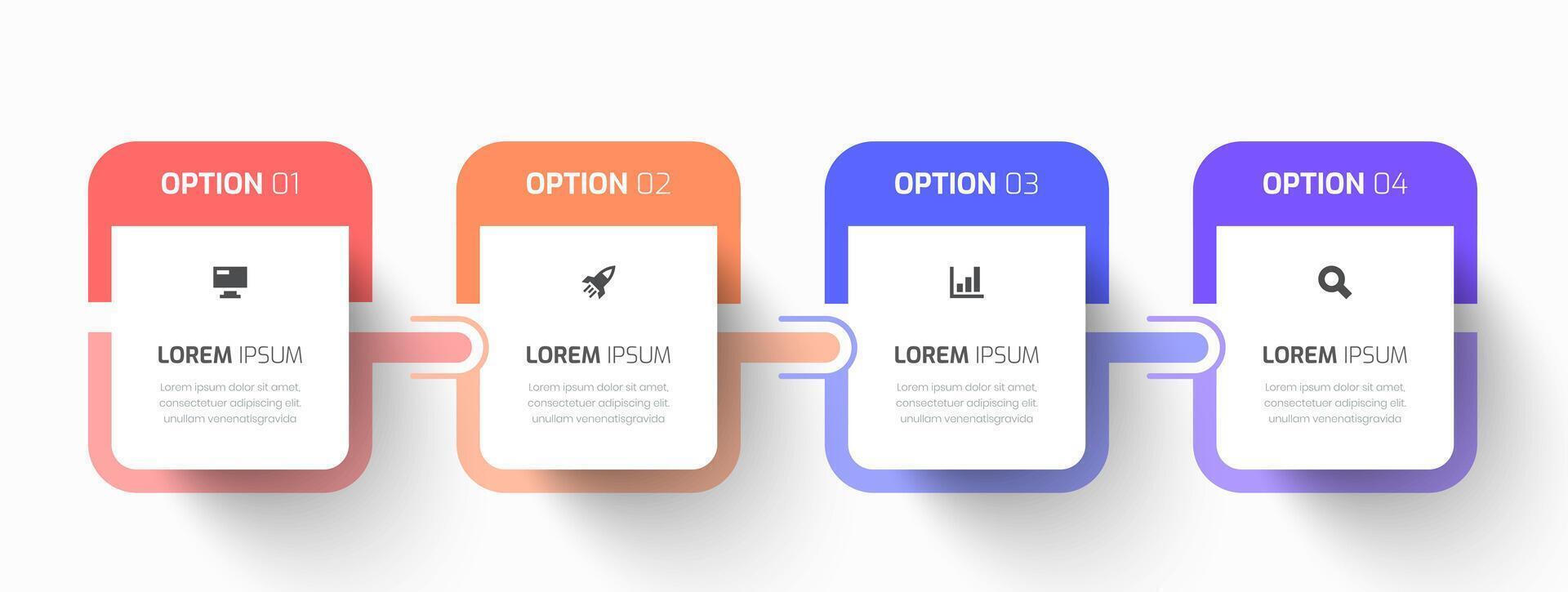 OPTION 01

LOREM IPSUM

Lorem ipsum dolor sit amet, consectetuer adipiscing elit. unullam venenatisgravida

OPTION 02

LOREM IPSUM

Lorem ipsum dolor sit amet, consectetuer adipiscing elit. unullam venenatisgravida

OPTION 03

LOREM IPSUM

Lorem ipsum dolor sit amet, consectetuer adipiscing elit. unullam venenatisgravida

OPTION 04

LOREM IPSUM

Lorem ipsum dolor sit amet, consectetuer adipiscing elit. unullam venenatisgravida