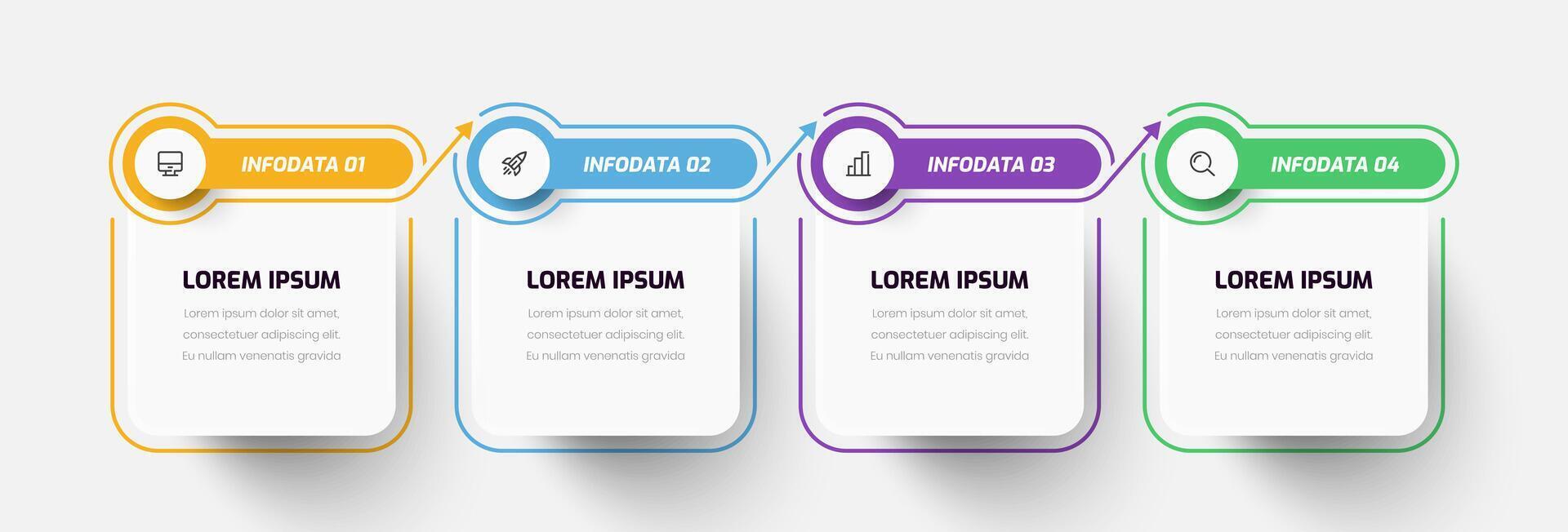 INFODATA 01

LOREM IPSUM

Lorem ipsum dolor sit amet, consectetuer adipiscing elit. Eu nullam venenatis gravida

INFODATA 02

LOREM IPSUM

Lorem ipsum dolor sit amet, consectetuer adipiscing elit. Eu nullam venenatis gravida

INFODATA 03

LOREM IPSUM

Lorem ipsum dolor sit amet, consectetuer adipiscing elit. Eu nullam venenatis gravida

INFODATA 04

LOREM IPSUM

Lorem ipsum dolor sit amet, consectetuer adipiscing elit. Eu nullam venenatis gravida