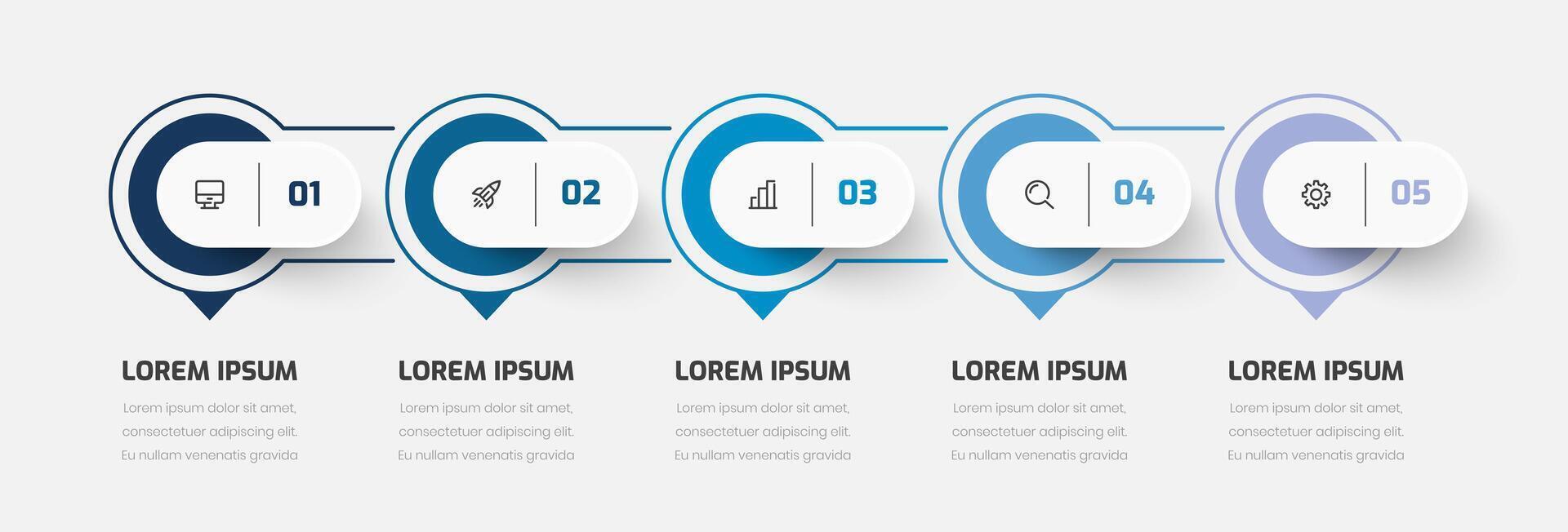 01

LOREM IPSUM

Lorem ipsum dolor sit amet, consectetuer adipiscing elit. Eu nullam venenatis gravida

02

LOREM IPSUM

Lorem ipsum dolor sit amet, consectetuer adipiscing elit. Eu nullam venenatis gravida

03

LOREM IPSUM

Lorem ipsum dolor sit amet, consectetuer adipiscing elit. Eu nullam venenatis gravida

04

LOREM IPSUM

Lorem ipsum dolor sit amet, consectetuer adipiscing elit. Eu nullam venenatis gravida

05

LOREM IPSUM

Lorem ipsum dolor sit amet, consectetuer adipiscing elit. Eu nullam venenatis gravida