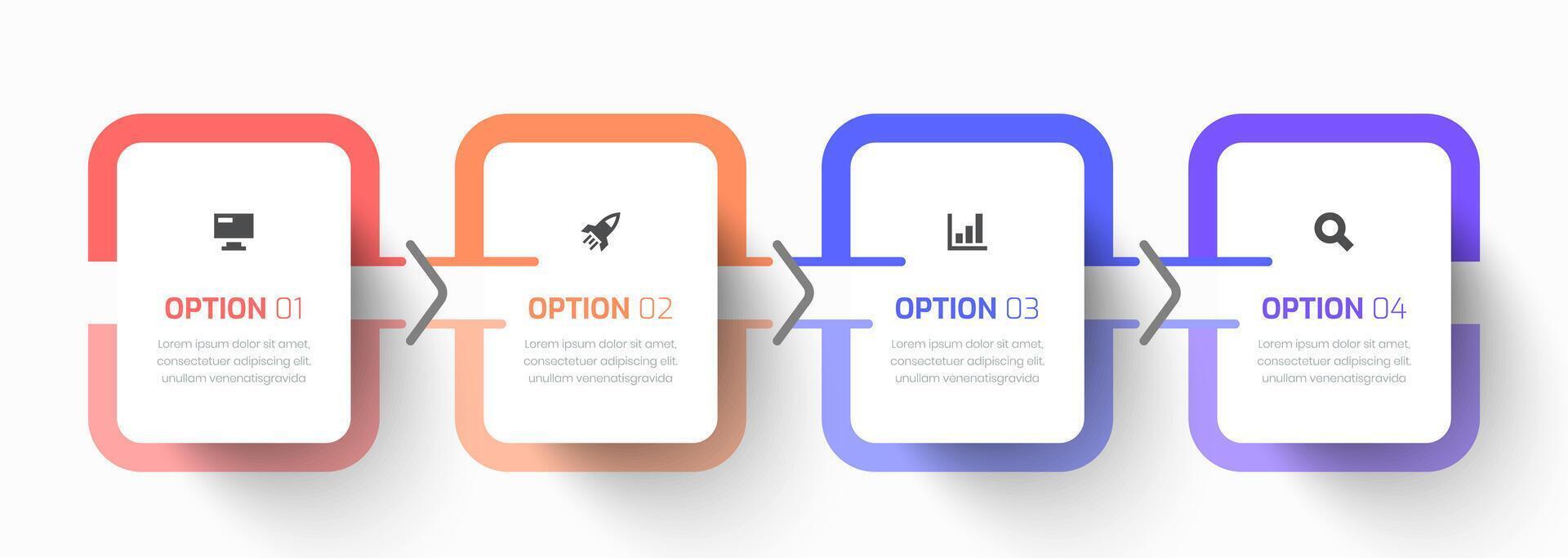 OPTION 01

Lorem ipsum dolor sit amet, consectetuer adipiscing elit. unullam venenatisgravida

OPTION 02

Lorem ipsum dolor sit amet, consectetuer adipiscing elit. unullam venenatisgravida

OPTION 03

Lorem ipsum dolor sit amet, consectetuer adipiscing elit. unullam venenatisgravida

OPTION 04

Lorem ipsum dolor sit amet, consectetuer adipiscing elit. unullam venenatisgravida