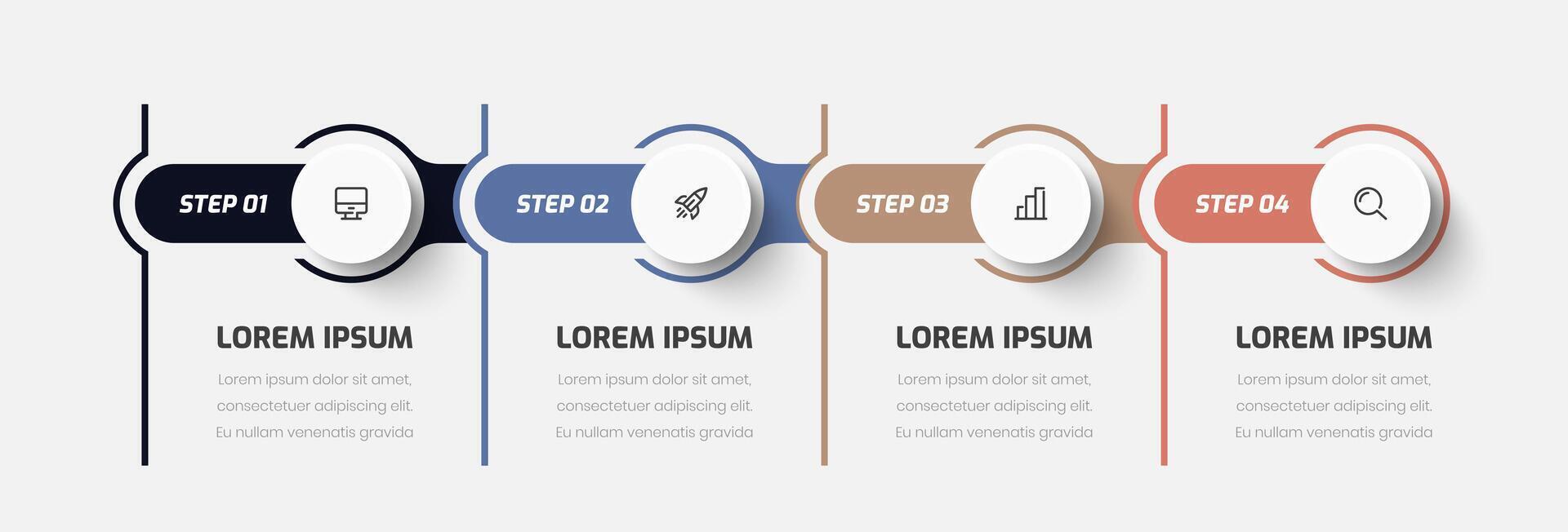 STEP 01

LOREM IPSUM

Lorem ipsum dolor sit amet, consectetuer adipiscing elit. Eu nullam venenatis gravida

STEP 02

LOREM IPSUM

Lorem ipsum dolor sit amet, consectetuer adipiscing elit. Eu nullam venenatis gravida

STEP 03

LOREM IPSUM

Lorem ipsum dolor sit amet, consectetuer adipiscing elit. Eu nullam venenatis gravida

STEP 04

LOREM IPSUM

Lorem ipsum dolor sit amet, consectetuer adipiscing elit. Eu nullam venenatis gravida