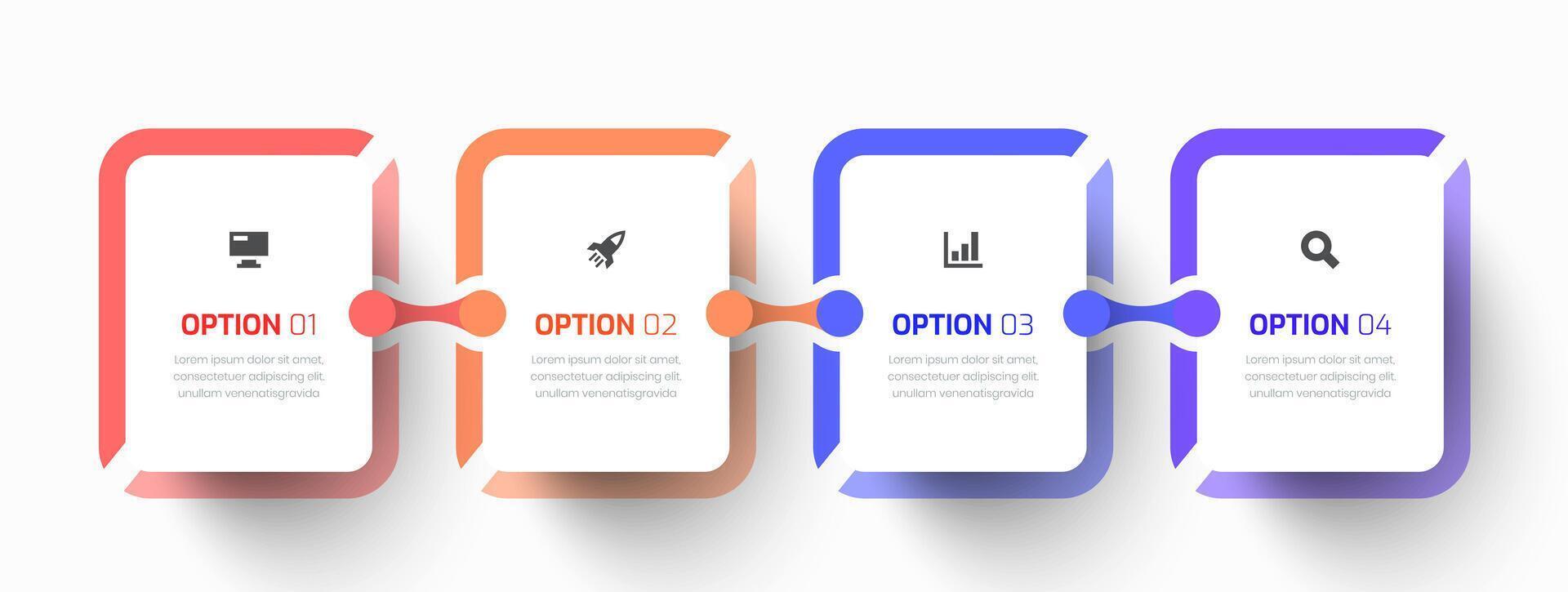 OPTION 01

Lorem ipsum dolor sit amet, consectetuer adipiscing elit. unullam venenatisgravida

OPTION 02

Lorem ipsum dolor sit amet, consectetuer adipiscing elit. unullam venenatisgravida

OPTION 03

Lorem ipsum dolor sit amet, consectetuer adipiscing elit. unullam venenatisgravida

OPTION 04

Lorem ipsum dolor sit amet, consectetuer adipiscing elit. unullam venenatisgravida