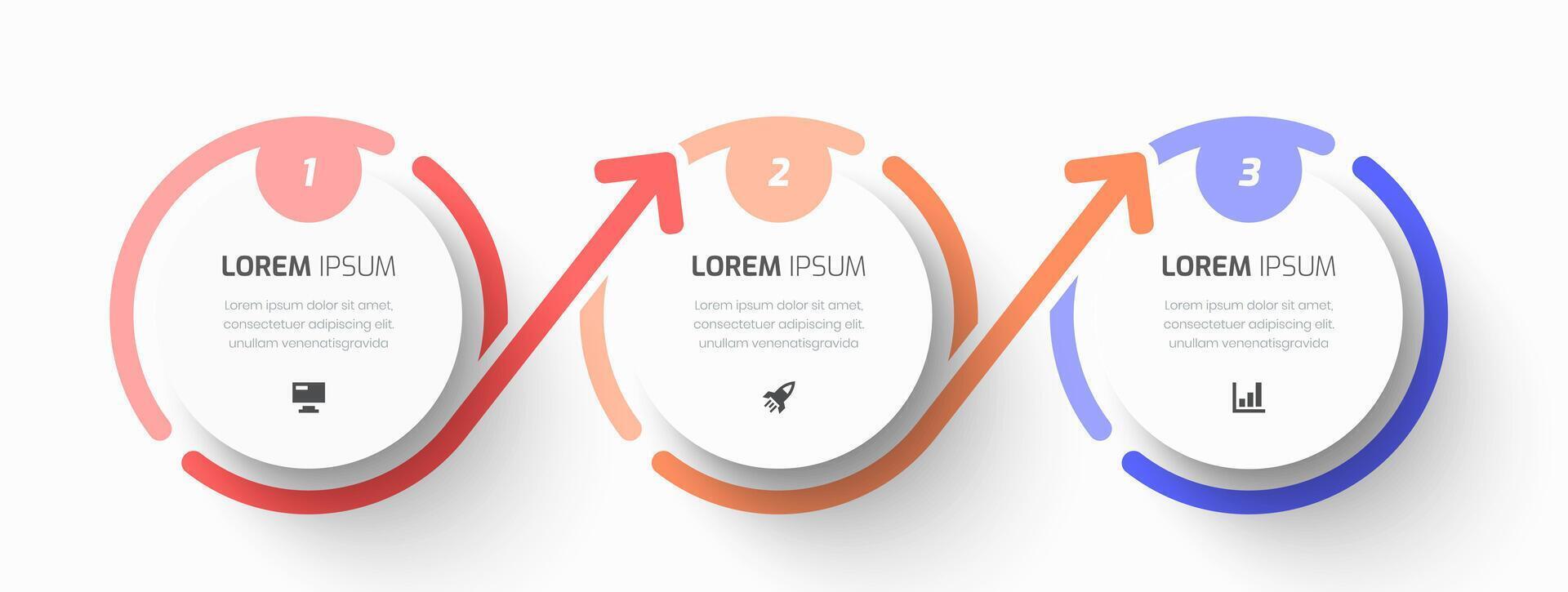 1

LOREM IPSUM

Lorem ipsum dolor sit amet, consectetuer adipiscing elit. unullam venenatisgravida

2

LOREM IPSUM

Lorem ipsum dolor sit amet, consectetuer adipiscing elit. unullam venenatisgravida

3

LOREM IPSUM

Lorem ipsum dolor sit amet, consectetuer adipiscing elit. unullam venenatisgravida