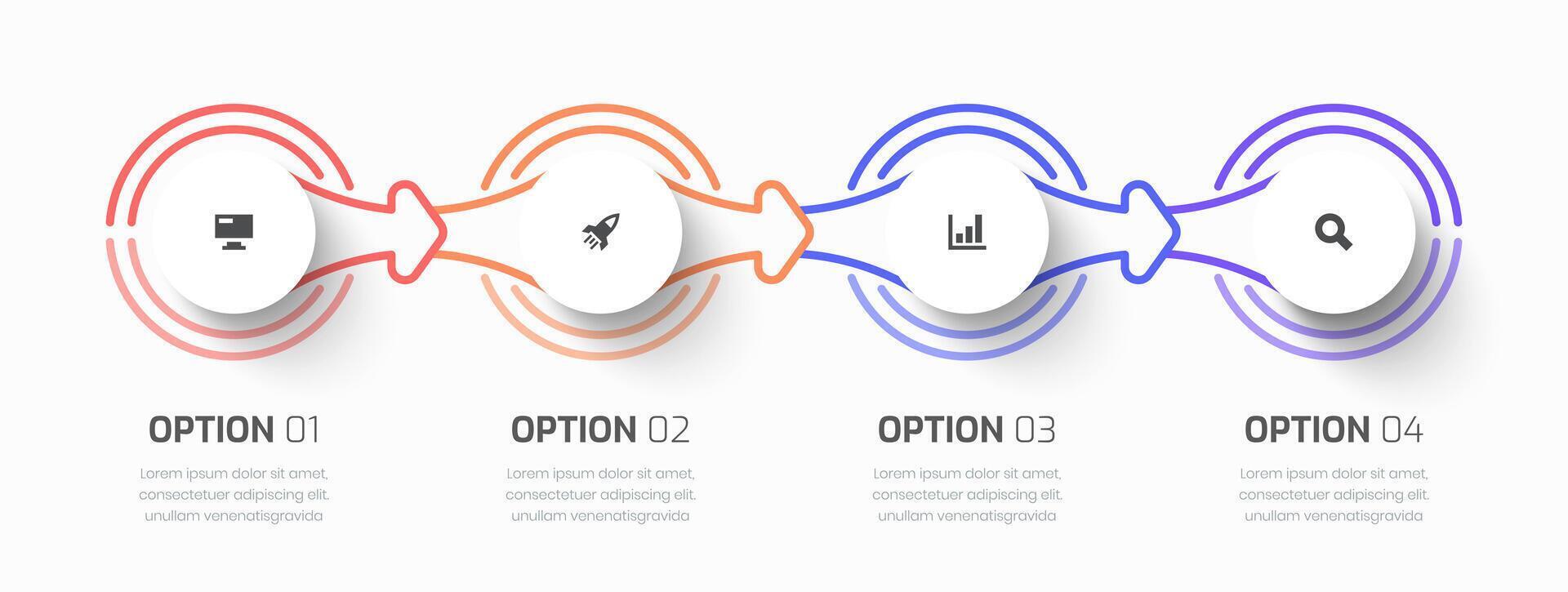 OPTION 01

Lorem ipsum dolor sit amet, consectetuer adipiscing elit. unullam venenatisgravida

OPTION 02

Lorem ipsum dolor sit amet, consectetuer adipiscing elit. unullam venenatisgravida

OPTION 03

Lorem ipsum dolor sit amet, consectetuer adipiscing elit. unullam venenatisgravida

OPTION 04

Lorem ipsum dolor sit amet, consectetuer adipiscing elit. unullam venenatisgravida