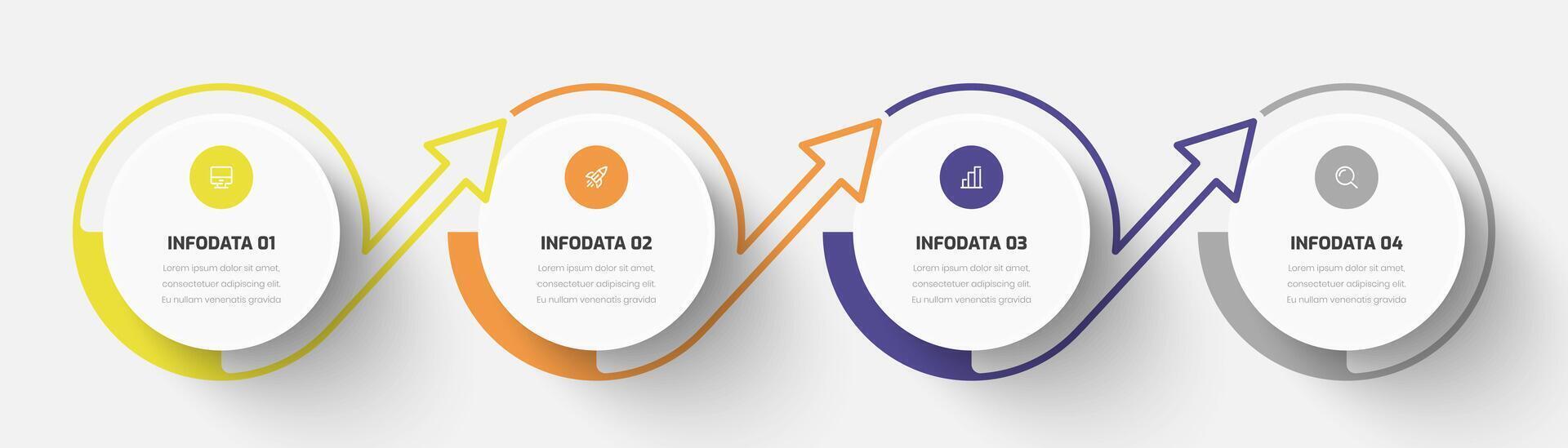 INFODATA 01

Lorem ipsum dolor sit amet, consectetuer adipiscing elit. Eu nullam venenatis gravida

INFODATA 02

Lorem ipsum dolor sit amet, consectetuer adipiscing elit. Eu nullam venenatis gravida

INFODATA 03

Lorem ipsum dolor sit amet, consectetuer adipiscing elit. Eu nullam venenatis gravida

INFODATA 04

Lorem ipsum dolor sit amet, consectetuer adipiscing elit. Eu nullam venenatis gravida