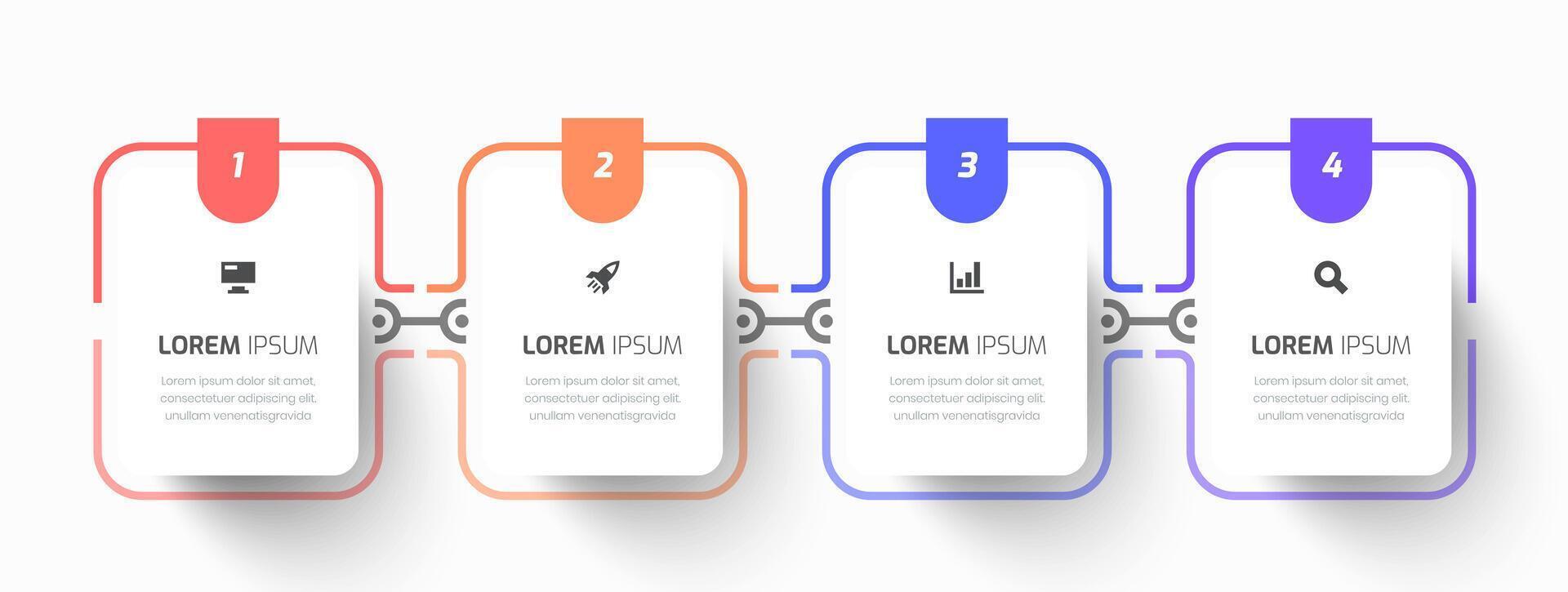 1

LOREM IPSUM

Lorem ipsum dolor sit amet, consectetuer adipiscing elit. unullam venenatisgravida

2

LOREM IPSUM

Lorem ipsum dolor sit amet, consectetuer adipiscing elit. unullam venenatisgravida

3

LOREM IPSUM

Lorem ipsum dolor sit amet, consectetuer adipiscing elit. unullam venenatisgravida

4

LOREM IPSUM

Lorem ipsum dolor sit amet, consectetuer adipiscing elit. unullam venenatisgravida