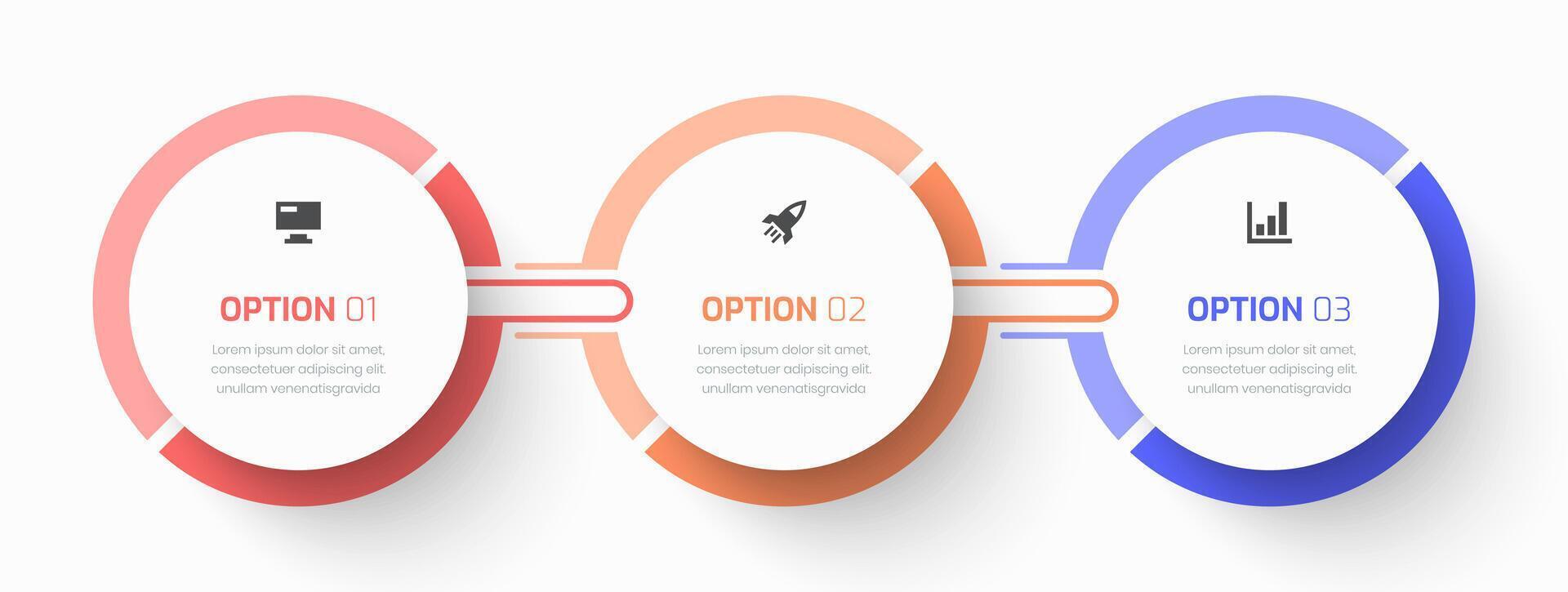 OPTION 01

Lorem ipsum dolor sit amet, consectetuer adipiscing elit. unullam venenatisgravida

OPTION 02

Lorem ipsum dolor sit amet, consectetuer adipiscing elit. unullam venenatisgravida

OPTION 03

Lorem ipsum dolor sit amet, consectetuer adipiscing elit. unullam venenatisgravida