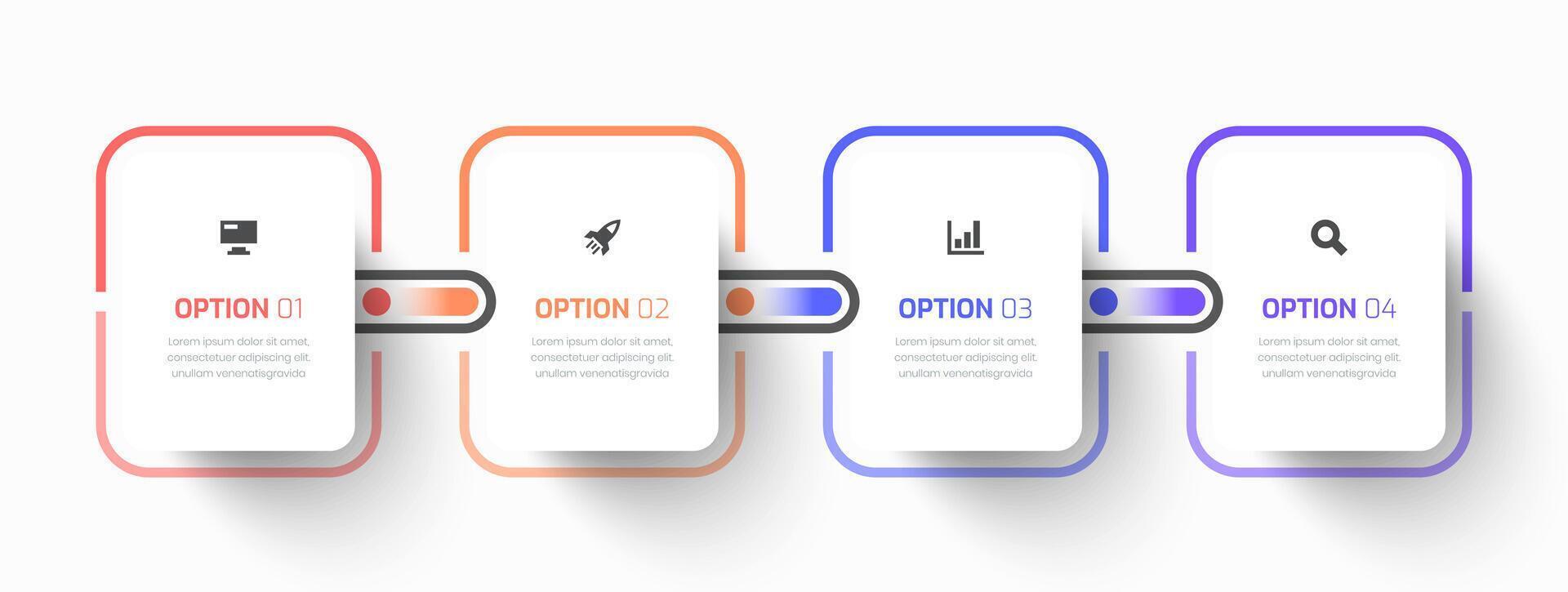 OPTION 01

Lorem ipsum dolor sit amet, consectetuer adipiscing elit. unullam venenatisgravida

OPTION 02

Lorem ipsum dolor sit amet, consectetuer adipiscing elit. unullam venenatisgravida

OPTION 03

Lorem ipsum dolor sit amet, consectetuer adipiscing elit. unullam venenatisgravida

OPTION 04

Lorem ipsum dolor sit amet, consectetuer adipiscing elit. unullam venenatisgravida