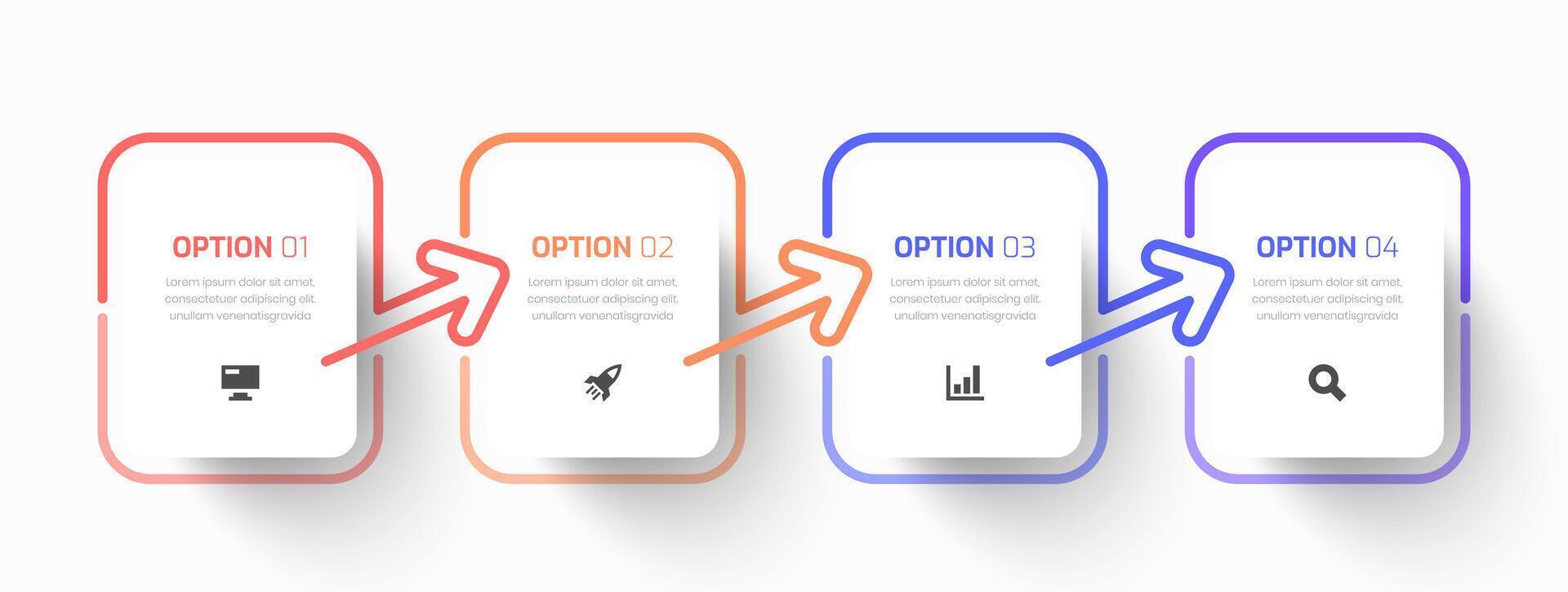 OPTION 01

Lorem ipsum dolor sit amet, consectetuer adipiscing elit. unullam venenatisgravida

OPTION 02

Lorem ipsum dolor sit amet, consectetuer adipiscing elit. unullam venenatisgravida

OPTION 03

Lorem ipsum dolor sit amet, consectetuer adipiscing elit. unullam venenatisgravida

OPTION 04

Lorem ipsum dolor sit amet, consectetuer adipiscing elit. unullam venenatisgravida