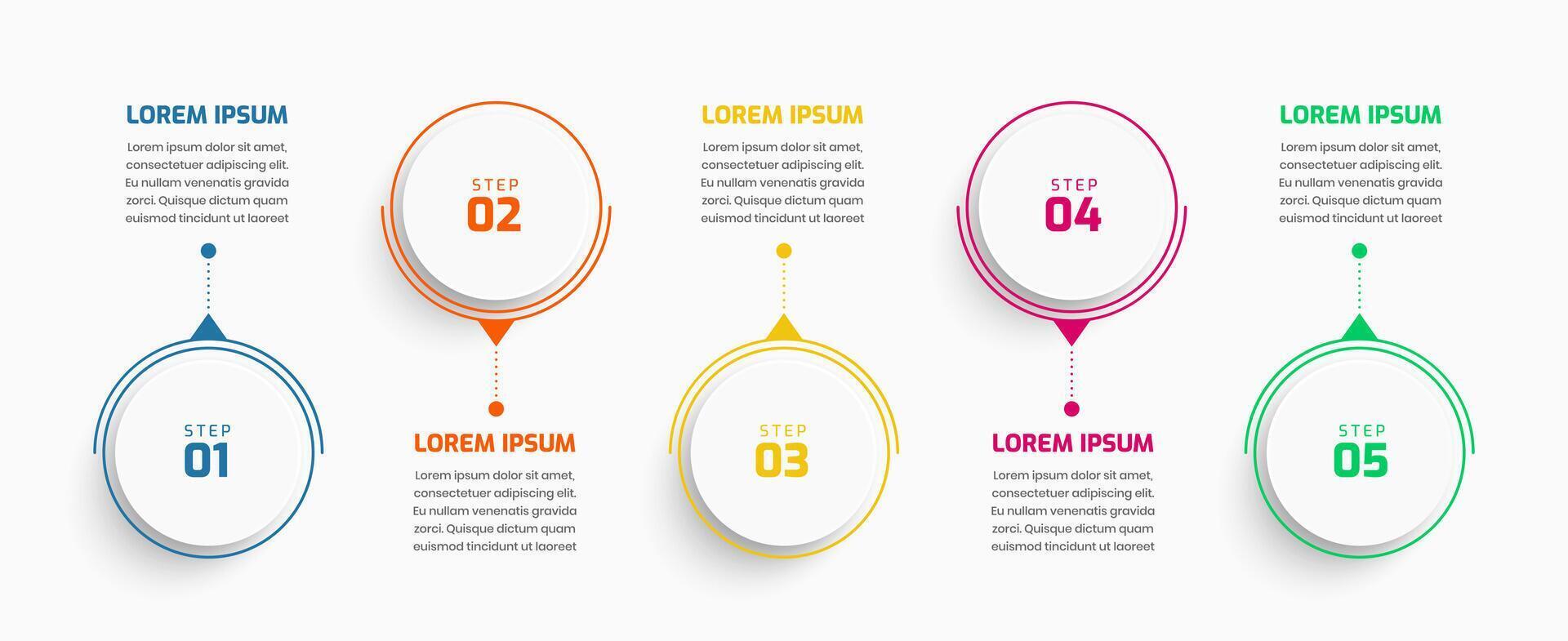 LOREM IPSUM

Lorem ipsum dolor sit amet, consectetuer adipiscing elit. Eu nullam venenatis gravida zorci. Quisque dictum quam euismod tincidunt ut laoreet

STEP
01

STEP
02

LOREM IPSUM

Lorem ipsum dolor sit amet, consectetuer adipiscing elit. Eu nullam venenatis gravida zorci. Quisque dictum quam euismod tincidunt ut laoreet

LOREM IPSUM

Lorem ipsum dolor sit amet, consectetuer adipiscing elit. Eu nullam venenatis gravida zorci. Quisque dictum quam euismod tincidunt ut laoreet

STEP
03

STEP
04

LOREM IPSUM

Lorem ipsum dolor sit amet, consectetuer adipiscing elit. Eu nullam venenatis gravida zorci. Quisque dictum quam euismod tincidunt ut laoreet

LOREM IPSUM

Lorem ipsum dolor sit amet, consectetuer adipiscing elit. Eu nullam venenatis gravida zorci. Quisque dictum quam euismod tincidunt ut laoreet

STEP
05