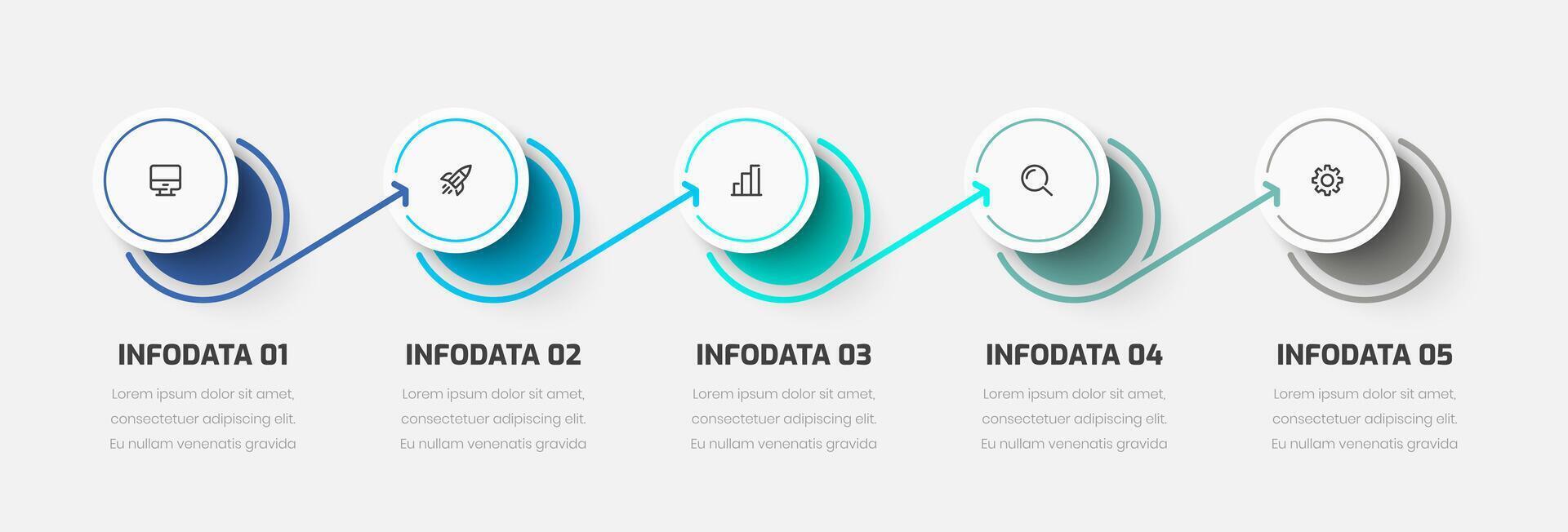 INFODATA 01

Lorem ipsum dolor sit amet, consectetuer adipiscing elit. Eu nullam venenatis gravida

INFODATA 02

Lorem ipsum dolor sit amet, consectetuer adipiscing elit. Eu nullam venenatis gravida

INFODATA 03

Lorem ipsum dolor sit amet, consectetuer adipiscing elit. Eu nullam venenatis gravida

INFODATA 04

Lorem ipsum dolor sit amet, consectetuer adipiscing elit. Eu nullam venenatis gravida

INFODATA 05

Lorem ipsum dolor sit amet, consectetuer adipiscing elit. Eu nullam venenatis gravida