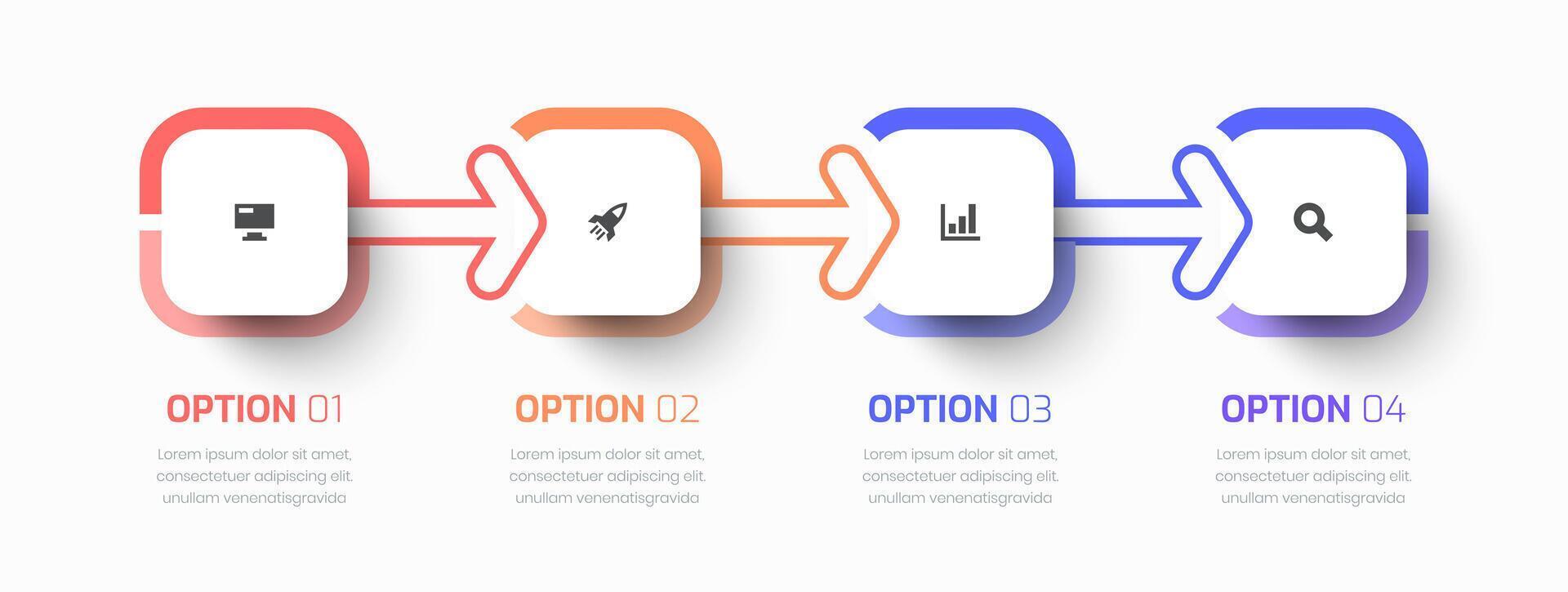 OPTION 01

Lorem ipsum dolor sit amet, consectetuer adipiscing elit. unullam venenatisgravida

OPTION 02

Lorem ipsum dolor sit amet, consectetuer adipiscing elit. unullam venenatisgravida

OPTION 03

Lorem ipsum dolor sit amet, consectetuer adipiscing elit. unullam venenatisgravida

OPTION 04

Lorem ipsum dolor sit amet, consectetuer adipiscing elit. unullam venenatisgravida