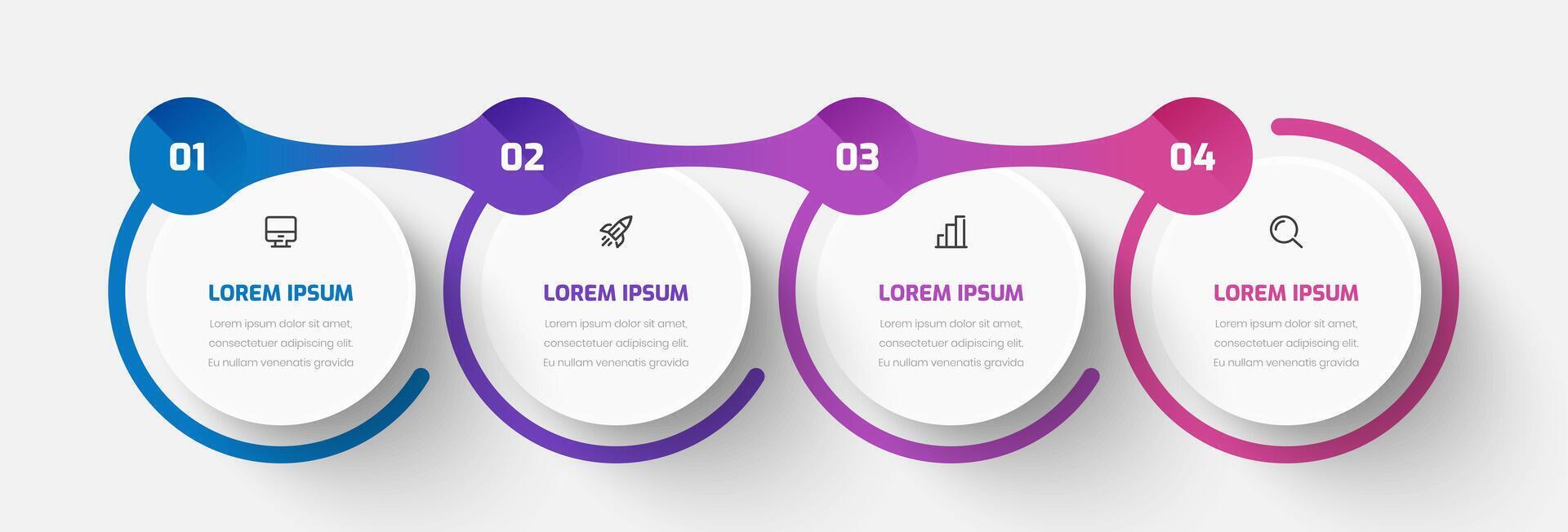 01

LOREM IPSUM

Lorem ipsum dolor sit amet, consectetuer adipiscing elit. Eu nullam venenatis gravida

02

LOREM IPSUM

Lorem ipsum dolor sit amet, consectetuer adipiscing elit. Eu nullam venenatis gravida

03

LOREM IPSUM

Lorem ipsum dolor sit amet, consectetuer adipiscing elit. Eu nullam venenatis gravida

04

LOREM IPSUM

Lorem ipsum dolor sit amet, consectetuer adipiscing elit. Eu nullam venenatis gravida