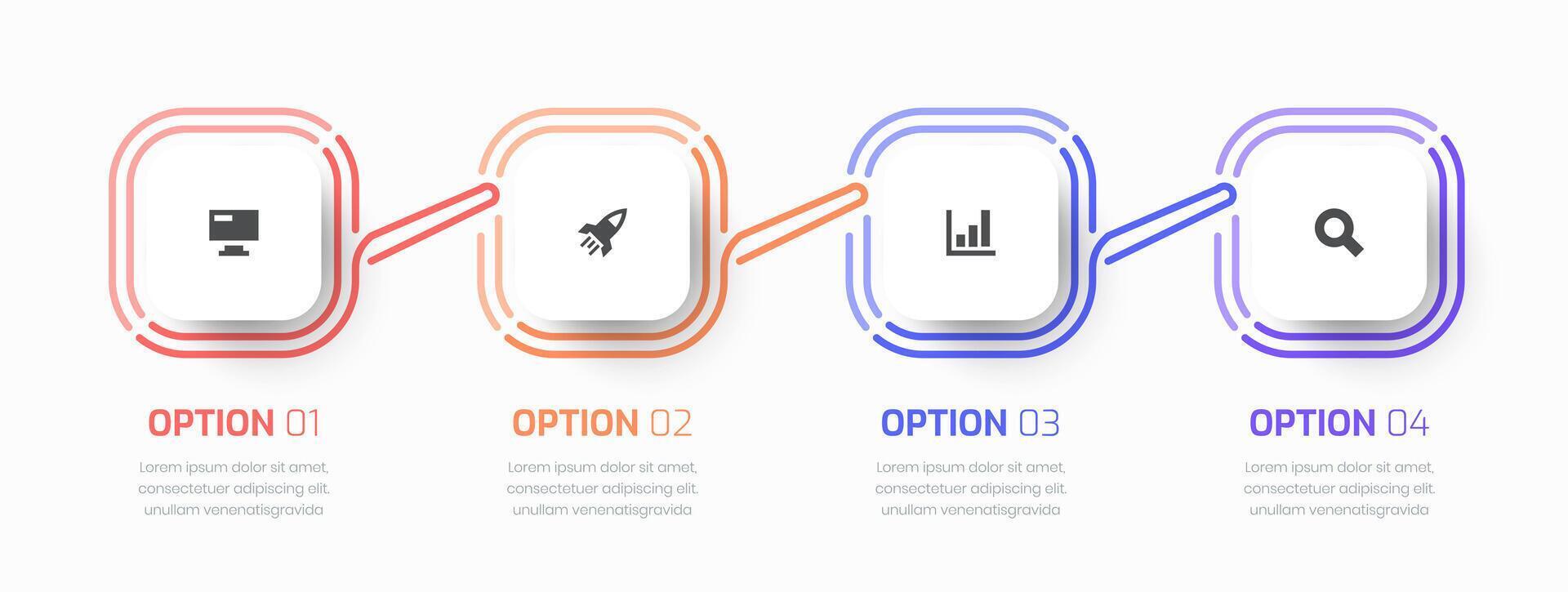 OPTION 01

Lorem ipsum dolor sit amet, consectetuer adipiscing elit. unullam venenatisgravida

OPTION 02

Lorem ipsum dolor sit amet, consectetuer adipiscing elit. unullam venenatisgravida

OPTION 03

Lorem ipsum dolor sit amet, consectetuer adipiscing elit. unullam venenatisgravida

OPTION 04

Lorem ipsum dolor sit amet, consectetuer adipiscing elit. unullam venenatisgravida