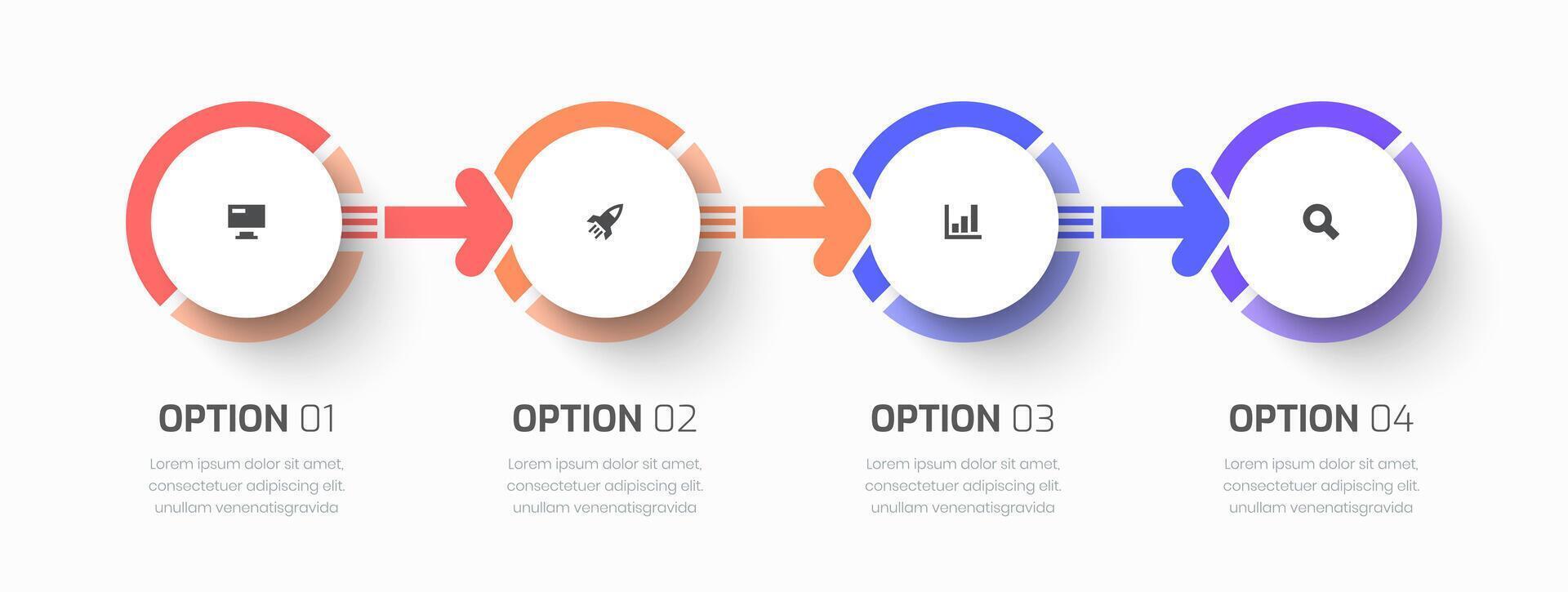 OPTION 01

Lorem ipsum dolor sit amet, consectetuer adipiscing elit. unullam venenatisgravida

OPTION 02

Lorem ipsum dolor sit amet, consectetuer adipiscing elit. unullam venenatisgravida

OPTION 03

Lorem ipsum dolor sit amet, consectetuer adipiscing elit. unullam venenatisgravida

OPTION 04

Lorem ipsum dolor sit amet, consectetuer adipiscing elit. unullam venenatisgravida