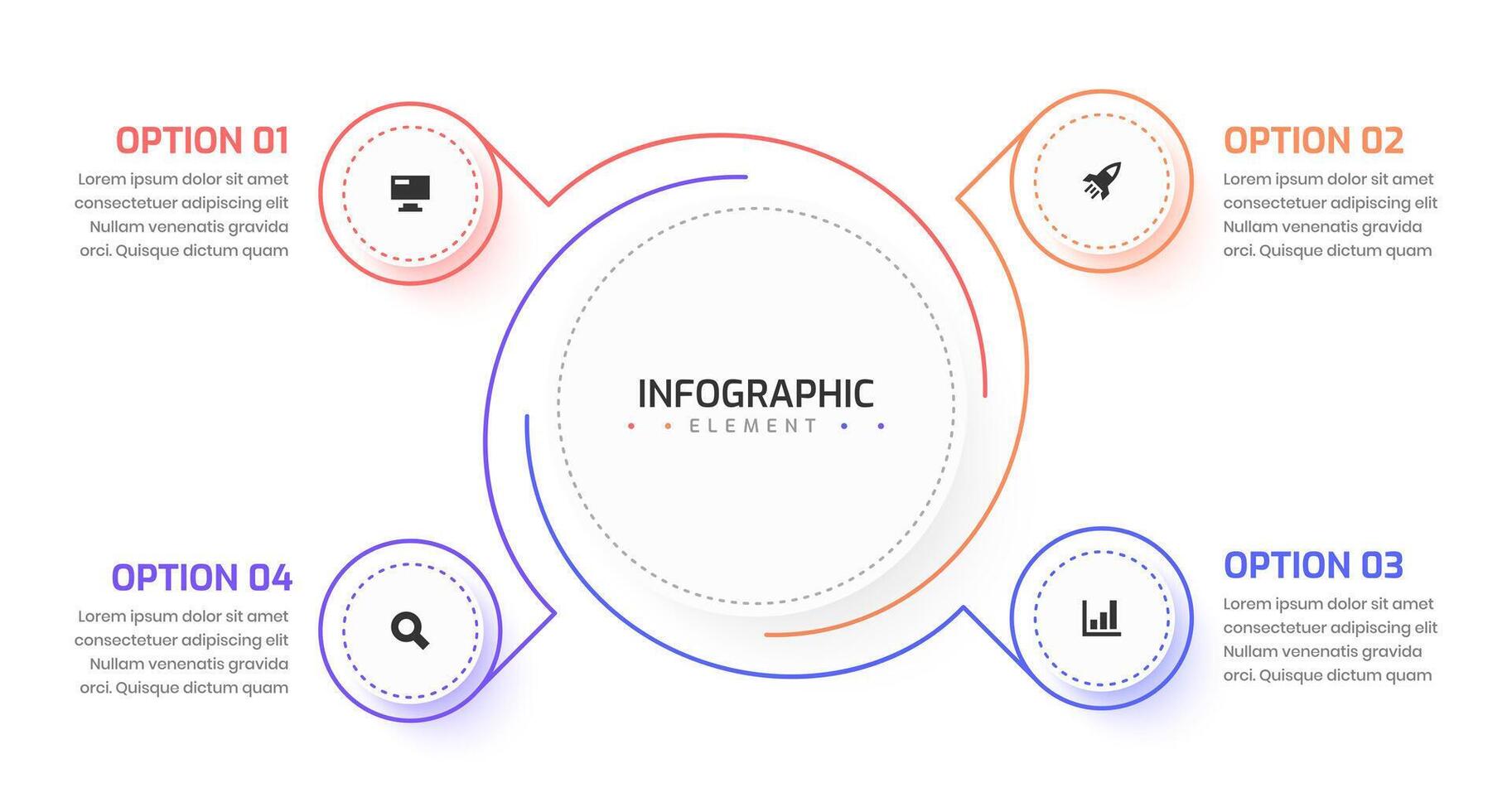 OPTION 01

Lorem ipsum dolor sit amet consectetuer adipiscing elit Nullam venenatis gravida orci. Quisque dictum quam

OPTION 02

Lorem ipsum dolor sit amet consectetuer adipiscing elit Nullam venenatis gravida orci. Quisque dictum quam

INFOGRAPHIC
ELEMENT

OPTION 04

Lorem ipsum dolor sit amet consectetuer adipiscing elit Nullam venenatis gravida orci. Quisque dictum quam

OPTION 03

Lorem ipsum dolor sit amet consectetuer adipiscing elit Nullam venenatis gravida orci. Quisque dictum quam