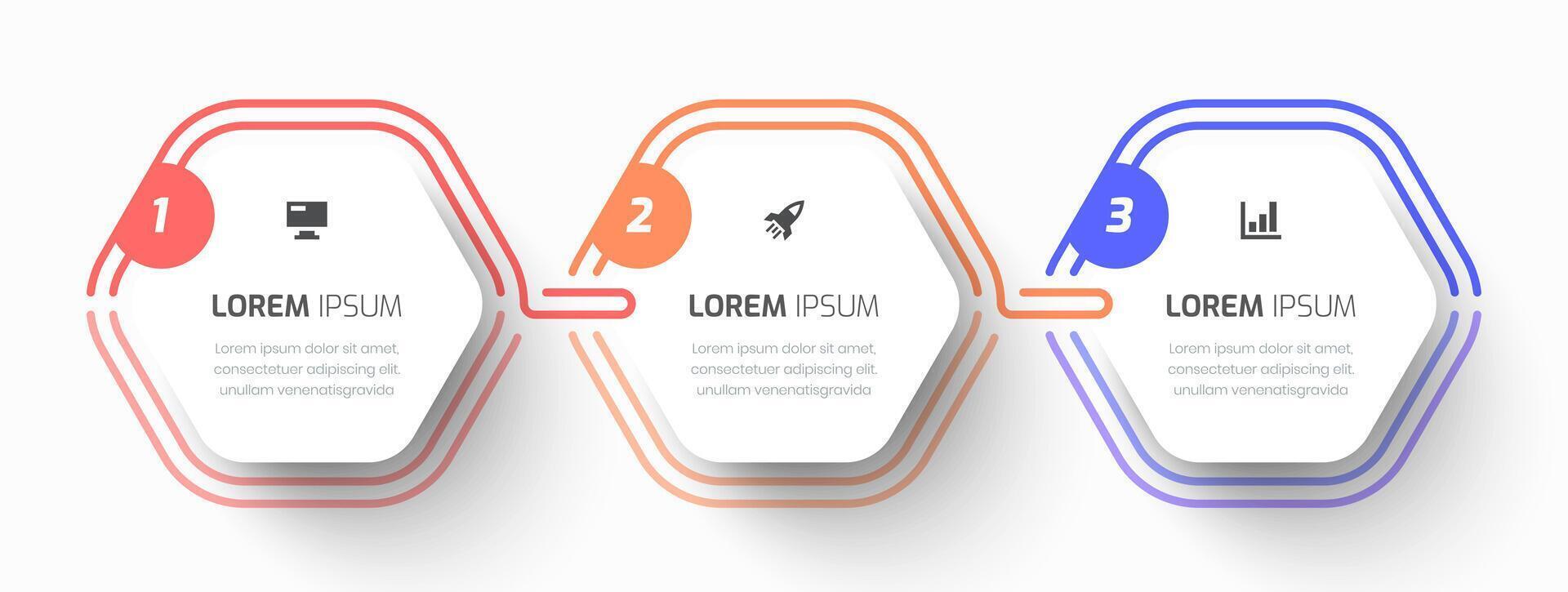 1

LOREM IPSUM

Lorem ipsum dolor sit amet, consectetuer adipiscing elit. unullam venenatisgravida

2

LOREM IPSUM

Lorem ipsum dolor sit amet, consectetuer adipiscing elit. unullam venenatisgravida

3

LOREM IPSUM

Lorem ipsum dolor sit amet, consectetuer adipiscing elit. unullam venenatisgravida