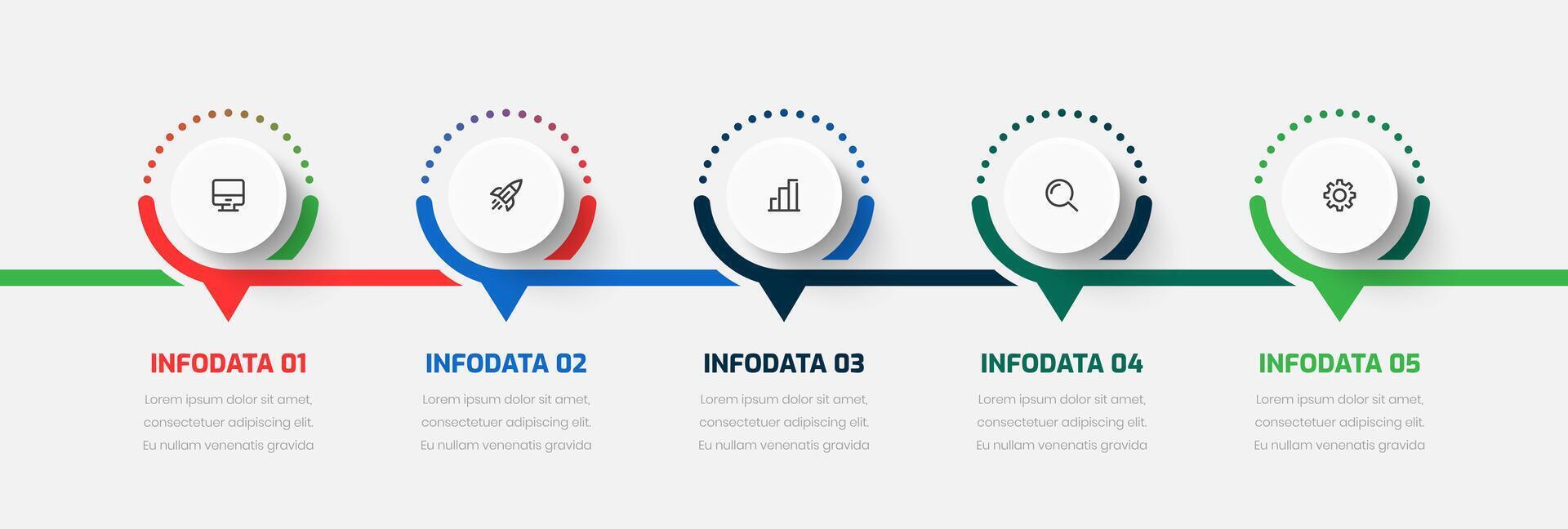 INFODATA 01

Lorem ipsum dolor sit amet, consectetuer adipiscing elit. Eu nullam venenatis gravida

INFODATA 02

Lorem ipsum dolor sit amet, consectetuer adipiscing elit. Eu nullam venenatis gravida

INFODATA 03

Lorem ipsum dolor sit amet, consectetuer adipiscing elit. Eu nullam venenatis gravida

INFODATA 04

Lorem ipsum dolor sit amet, consectetuer adipiscing elit. Eu nullam venenatis gravida

INFODATA 05

Lorem ipsum dolor sit amet, consectetuer adipiscing elit. Eu nullam venenatis gravida