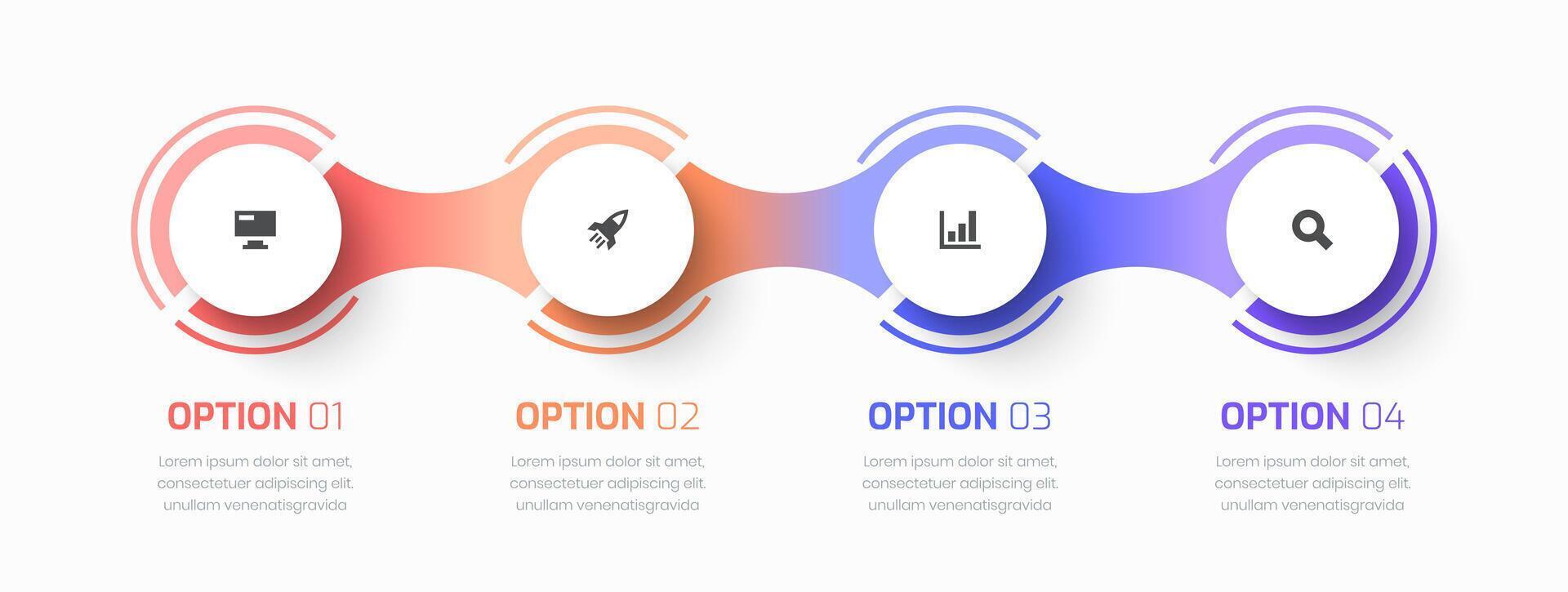 OPTION 01

Lorem ipsum dolor sit amet, consectetuer adipiscing elit. unullam venenatisgravida

OPTION 02

Lorem ipsum dolor sit amet, consectetuer adipiscing elit. unullam venenatisgravida

OPTION 03

Lorem ipsum dolor sit amet, consectetuer adipiscing elit. unullam venenatisgravida

OPTION 04

Lorem ipsum dolor sit amet, consectetuer adipiscing elit. unullam venenatisgravida