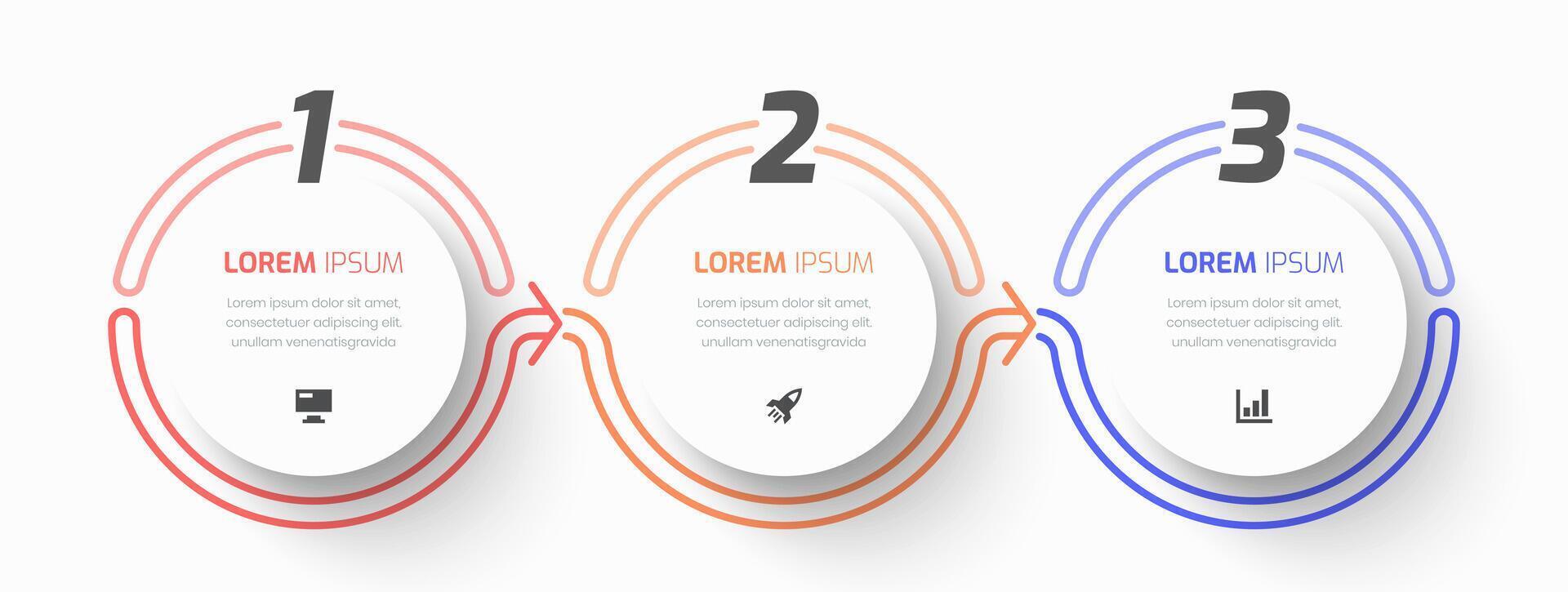 1

LOREM IPSUM

Lorem ipsum dolor sit amet, consectetuer adipiscing elit. unullam venenatisgravida

2

LOREM IPSUM

Lorem ipsum dolor sit amet, consectetuer adipiscing elit. unullam venenatisgravida

3

LOREM IPSUM

Lorem ipsum dolor sit amet, consectetuer adipiscing elit. unullam venenatisgravida