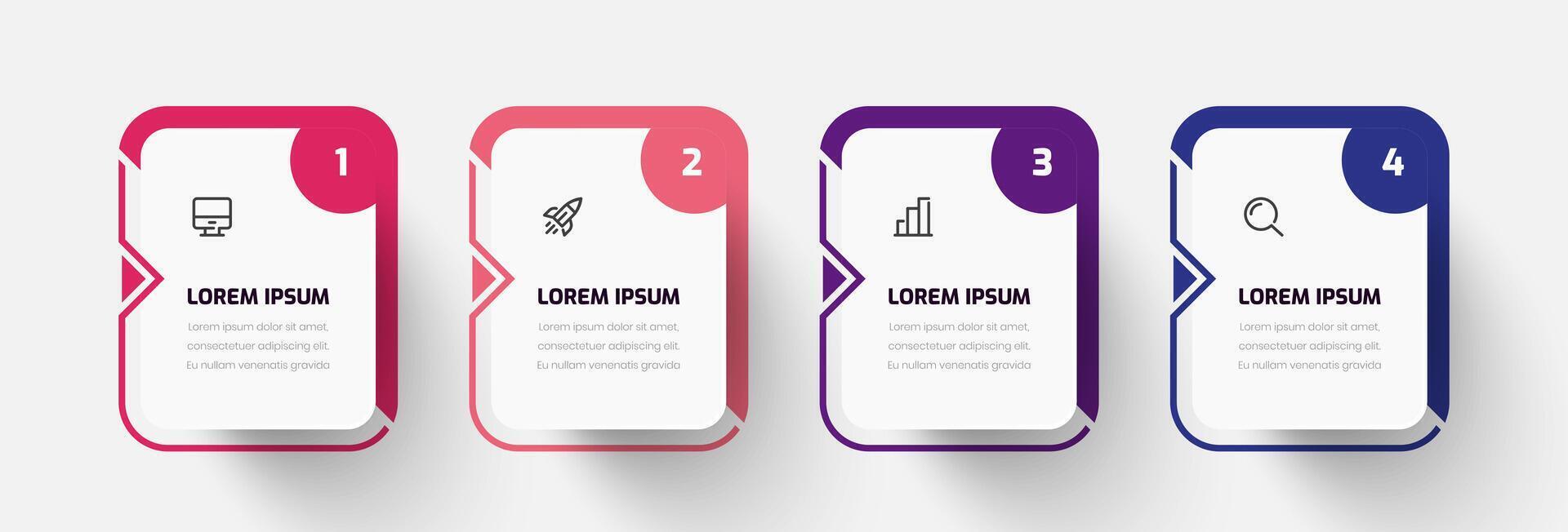 1

LOREM IPSUM

Lorem ipsum dolor sit amet, consectetuer adipiscing elit. Eu nullam venenatis gravida

2

LOREM IPSUM

Lorem ipsum dolor sit amet, consectetuer adipiscing elit. Eu nullam venenatis gravida

3

LOREM IPSUM

Lorem ipsum dolor sit amet, consectetuer adipiscing elit. Eu nullam venenatis gravida

4

LOREM IPSUM

Lorem ipsum dolor sit amet, consectetuer adipiscing elit. Eu nullam venenatis gravida