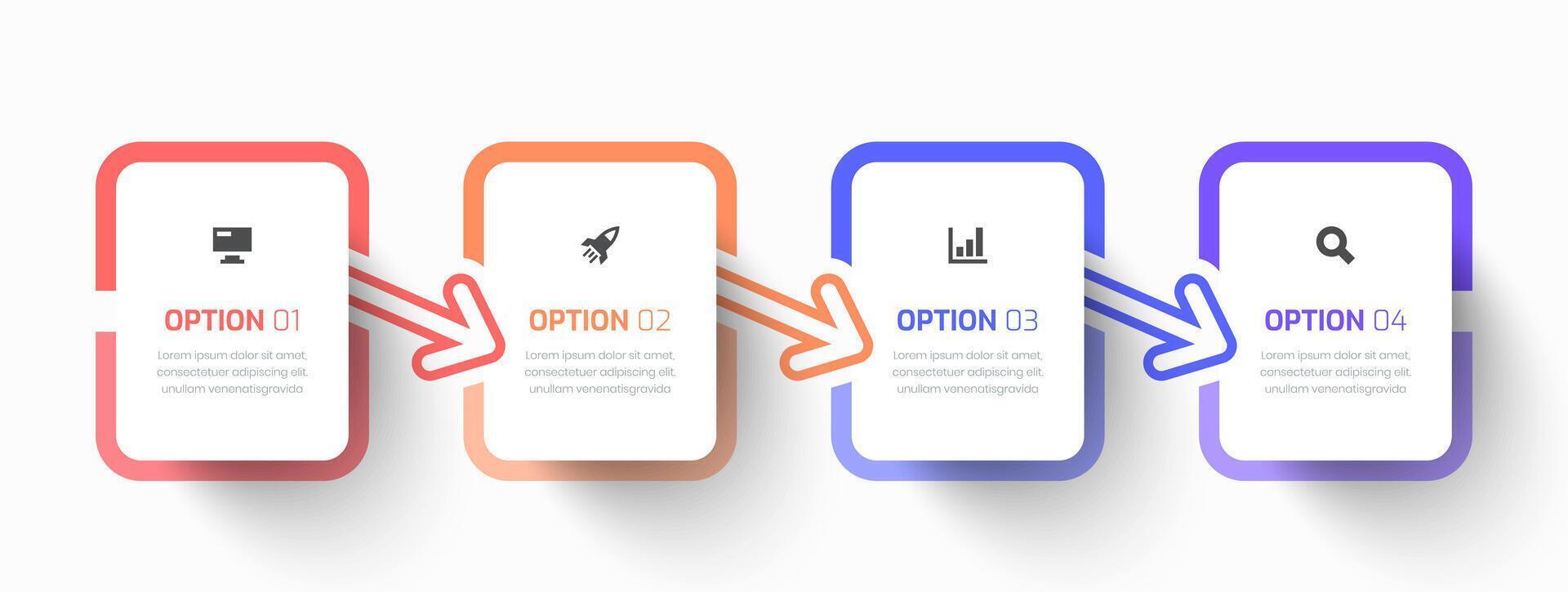 OPTION 01

Lorem ipsum dolor sit amet, consectetuer adipiscing elit. unullam venenatisgravida

OPTION 02

Lorem ipsum dolor sit amet, consectetuer adipiscing elit. unullam venenatisgravida

OPTION 03

Lorem ipsum dolor sit amet, consectetuer adipiscing elit. unullam venenatisgravida

OPTION 04

Lorem ipsum dolor sit amet, consectetuer adipiscing elit. unullam venenatisgravida