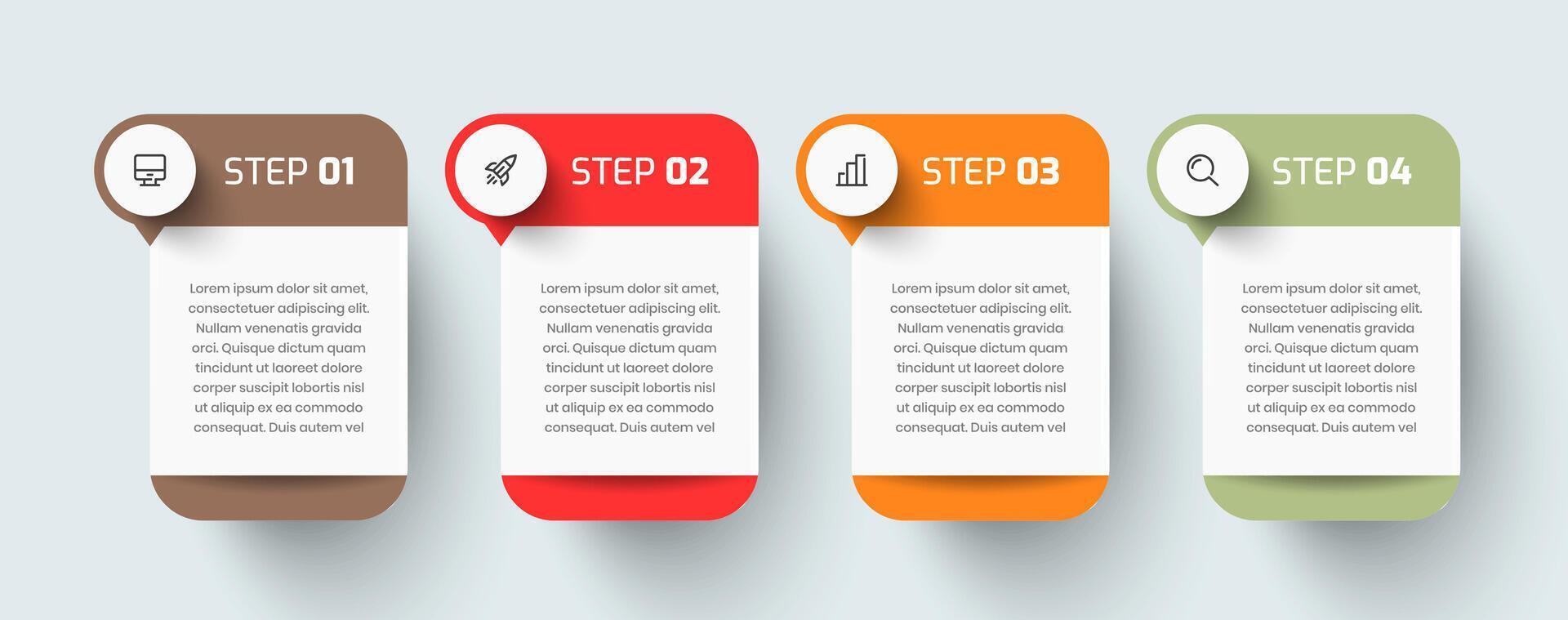 STEP 01

Lorem ipsum dolor sit amet, consectetuer adipiscing elit. Nullam venenatis gravida orci. Quisque dictum quam tincidunt ut laoreet dolore corper suscipit lobortis nisl ut aliquip ex ea commodo consequat. Duis autem vel

STEP 02

Lorem ipsum dolor sit amet, consectetuer adipiscing elit. Nullam venenatis gravida orci. Quisque dictum quam tincidunt ut laoreet dolore corper suscipit lobortis nisl ut aliquip ex ea commodo consequat. Duis autem vel

STEP 03

Lorem ipsum dolor sit amet, consectetuer adipiscing elit. Nullam venenatis gravida orci. Quisque dictum quam tincidunt ut laoreet dolore corper suscipit lobortis nisl ut aliquip ex ea commodo consequat. Duis autem vel

STEP 04

Lorem ipsum dolor sit amet, consectetuer adipiscing elit. Nullam venenatis gravida orci. Quisque dictum quam tincidunt ut laoreet dolore corper suscipit lobortis nisl ut aliquip ex ea commodo consequat. Duis autem vel