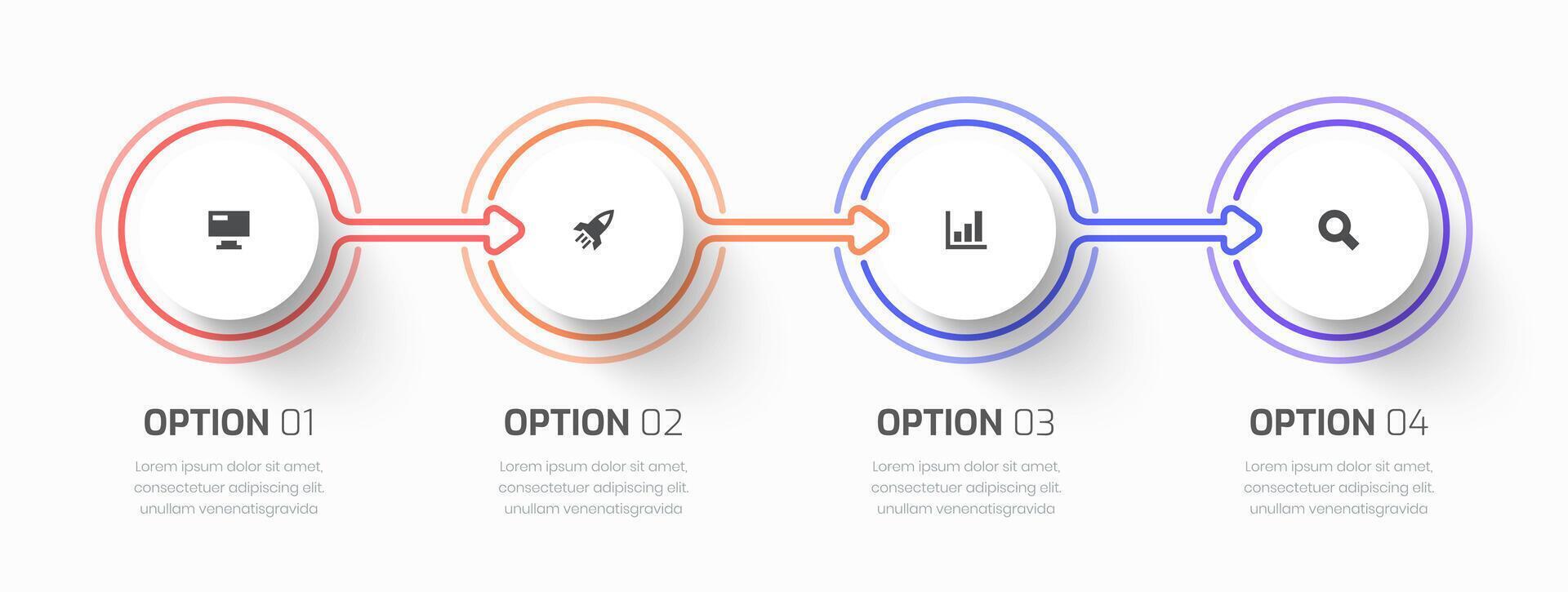 OPTION 01

Lorem ipsum dolor sit amet, consectetuer adipiscing elit. unullam venenatisgravida

OPTION 02

Lorem ipsum dolor sit amet, consectetuer adipiscing elit. unullam venenatisgravida

OPTION 03

Lorem ipsum dolor sit amet, consectetuer adipiscing elit. unullam venenatisgravida

OPTION 04

Lorem ipsum dolor sit amet, consectetuer adipiscing elit. unullam venenatisgravida