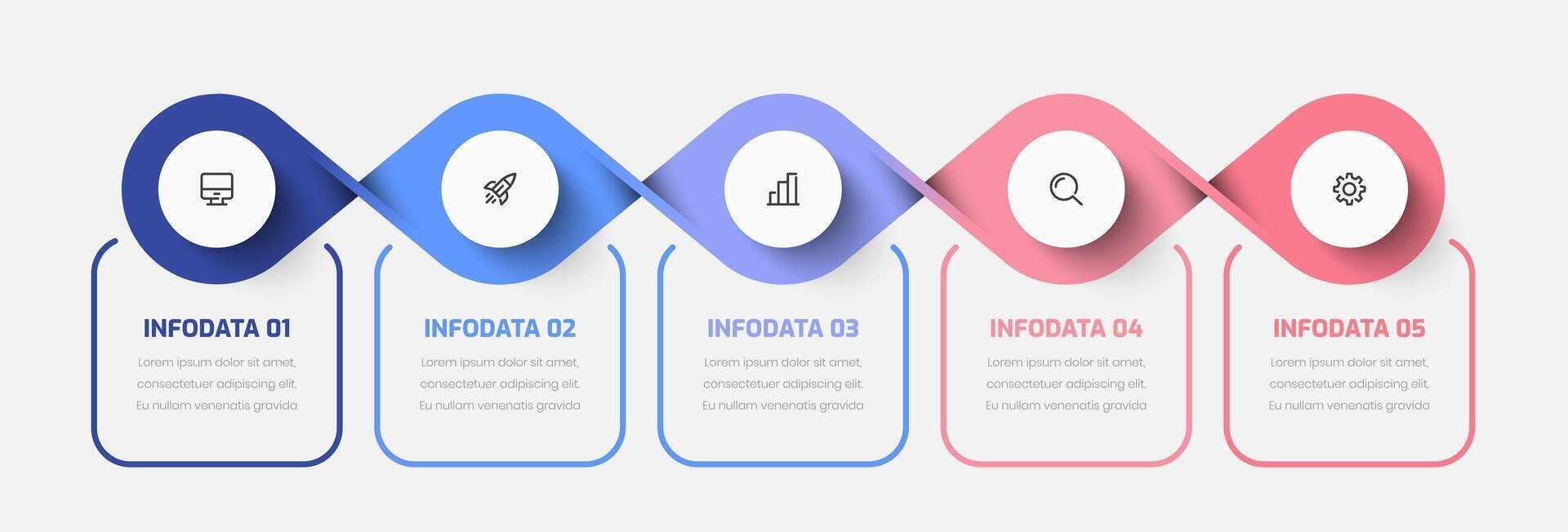 INFODATA 01
Lorem ipsum dolor sit amet, consectetuer adipiscing elit. Eu nullam venenatis gravida

INFODATA 02
Lorem ipsum dolor sit amet, consectetuer adipiscing elit. Eu nullam venenatis gravida

INFODATA 03
Lorem ipsum dolor sit amet, consectetuer adipiscing elit. Eu nullam venenatis gravida

INFODATA 04
Lorem ipsum dolor sit amet, consectetuer adipiscing elit. Eu nullam venenatis gravida

INFODATA 05
Lorem ipsum dolor sit amet, consectetuer adipiscing elit. Eu nullam venenatis gravida