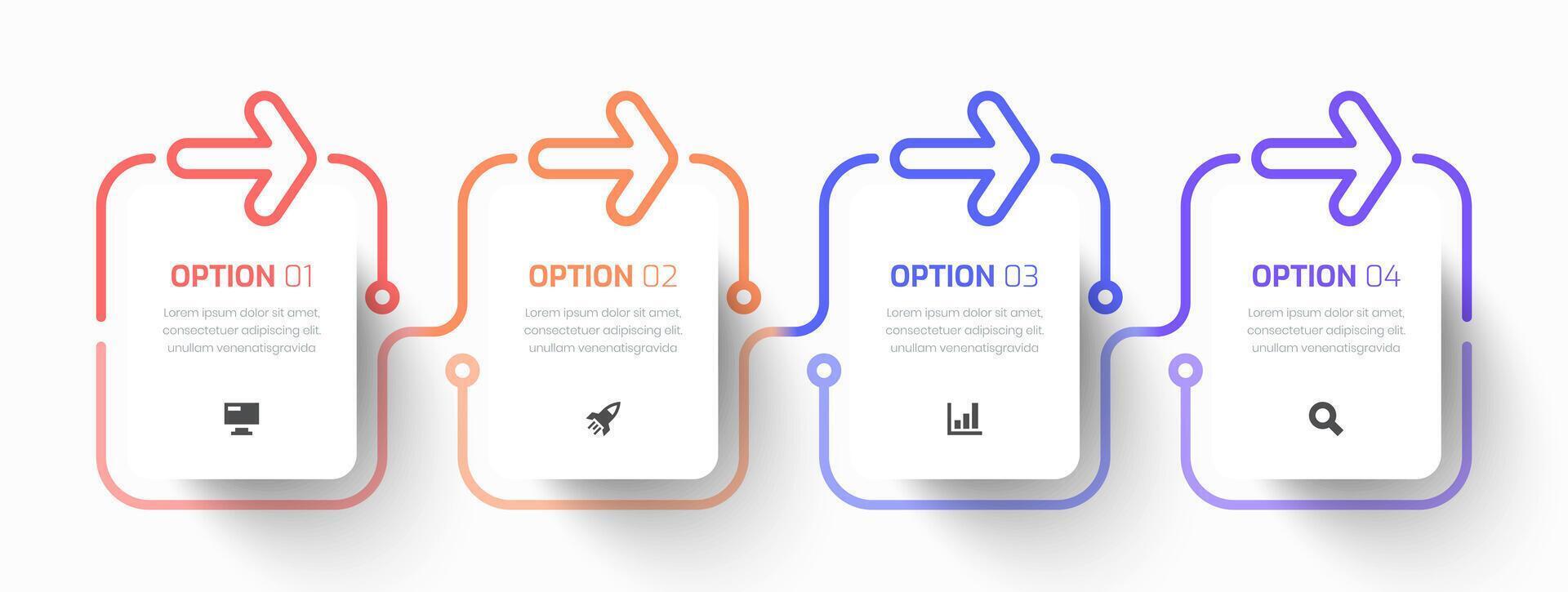 OPTION 01

Lorem ipsum dolor sit amet, consectetuer adipiscing elit. unullam venenatisgravida

OPTION 02

Lorem ipsum dolor sit amet, consectetuer adipiscing elit. unullam venenatisgravida

OPTION 03

Lorem ipsum dolor sit amet, consectetuer adipiscing elit. unullam venenatisgravida

OPTION 04

Lorem ipsum dolor sit amet, consectetuer adipiscing elit. unullam venenatisgravida