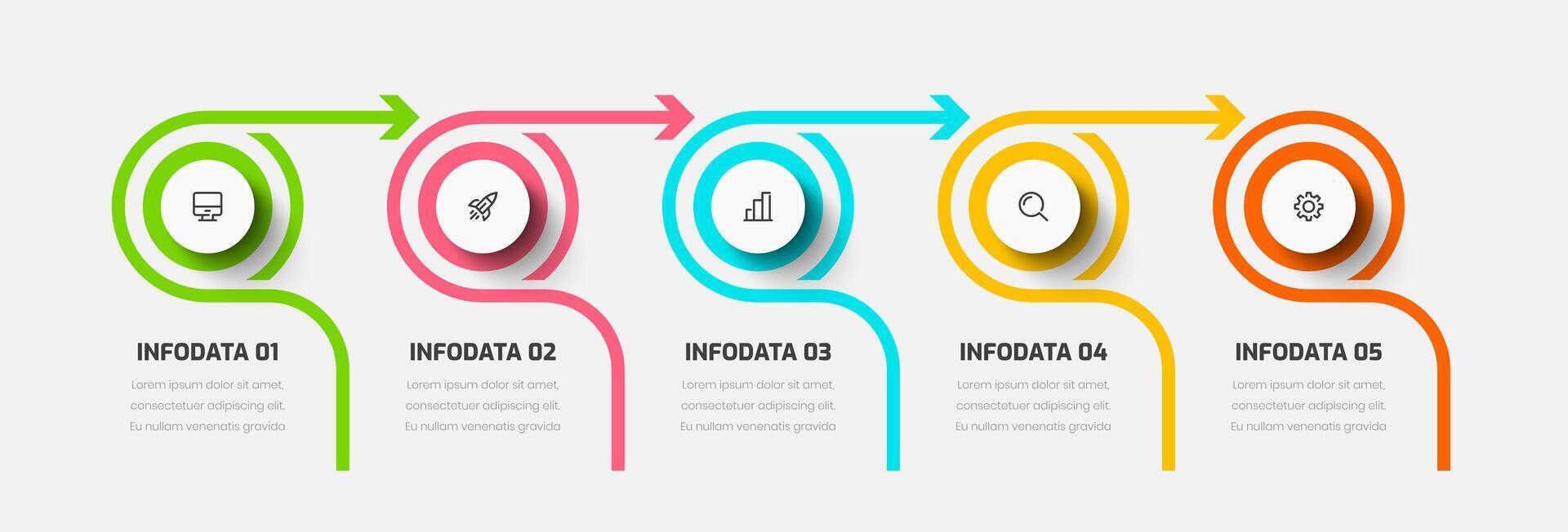 INFODATA 01

Lorem ipsum dolor sit amet, consectetuer adipiscing elit. Eu nullam venenatis gravida

INFODATA 02

Lorem ipsum dolor sit amet, consectetuer adipiscing elit. Eu nullam venenatis gravida

INFODATA 03

Lorem ipsum dolor sit amet, consectetuer adipiscing elit. Eu nullam venenatis gravida

INFODATA 04

Lorem ipsum dolor sit amet, consectetuer adipiscing elit. Eu nullam venenatis gravida

INFODATA 05

Lorem ipsum dolor sit amet, consectetuer adipiscing elit. Eu nullam venenatis gravida