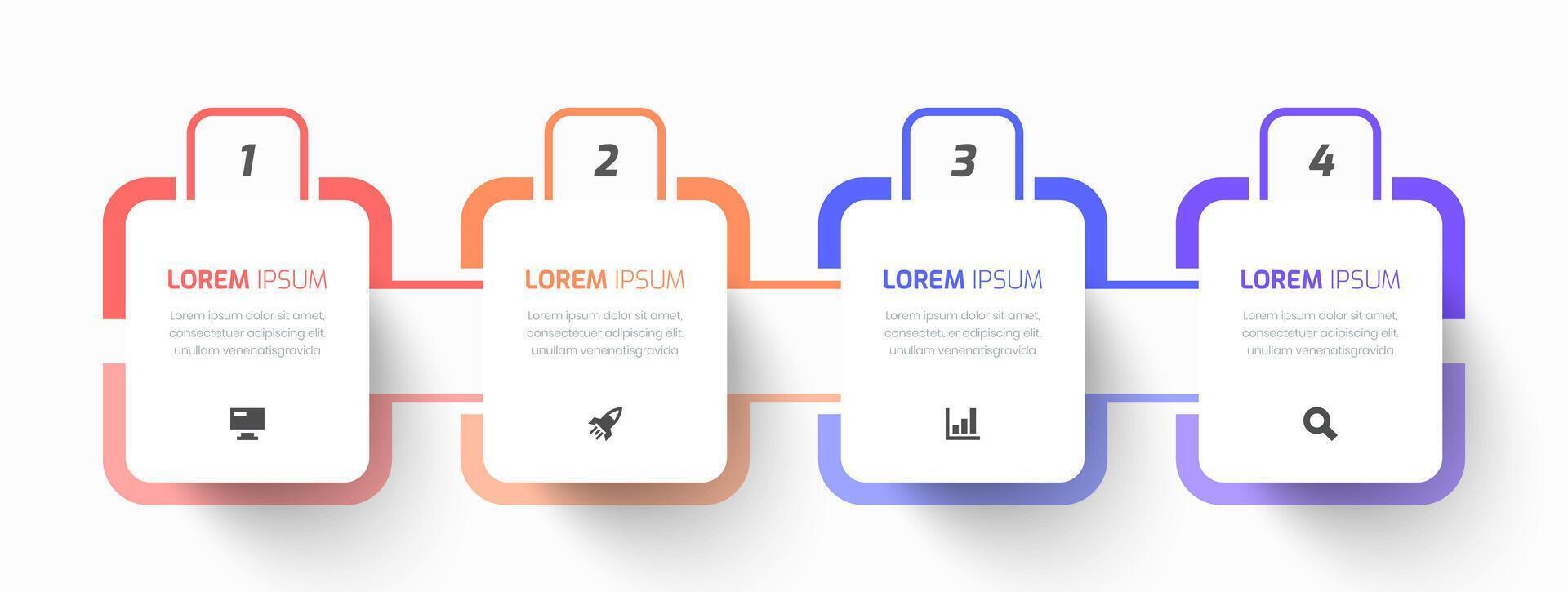 1

LOREM IPSUM

Lorem ipsum dolor sit amet, consectetuer adipiscing elit. unullam venenatisgravida

2

LOREM IPSUM

Lorem ipsum dolor sit amet, consectetuer adipiscing elit. unullam venenatisgravida

3

LOREM IPSUM

Lorem ipsum dolor sit amet, consectetuer adipiscing elit. unullam venenatisgravida

4

LOREM IPSUM

Lorem ipsum dolor sit amet, consectetuer adipiscing elit. unullam venenatisgravida