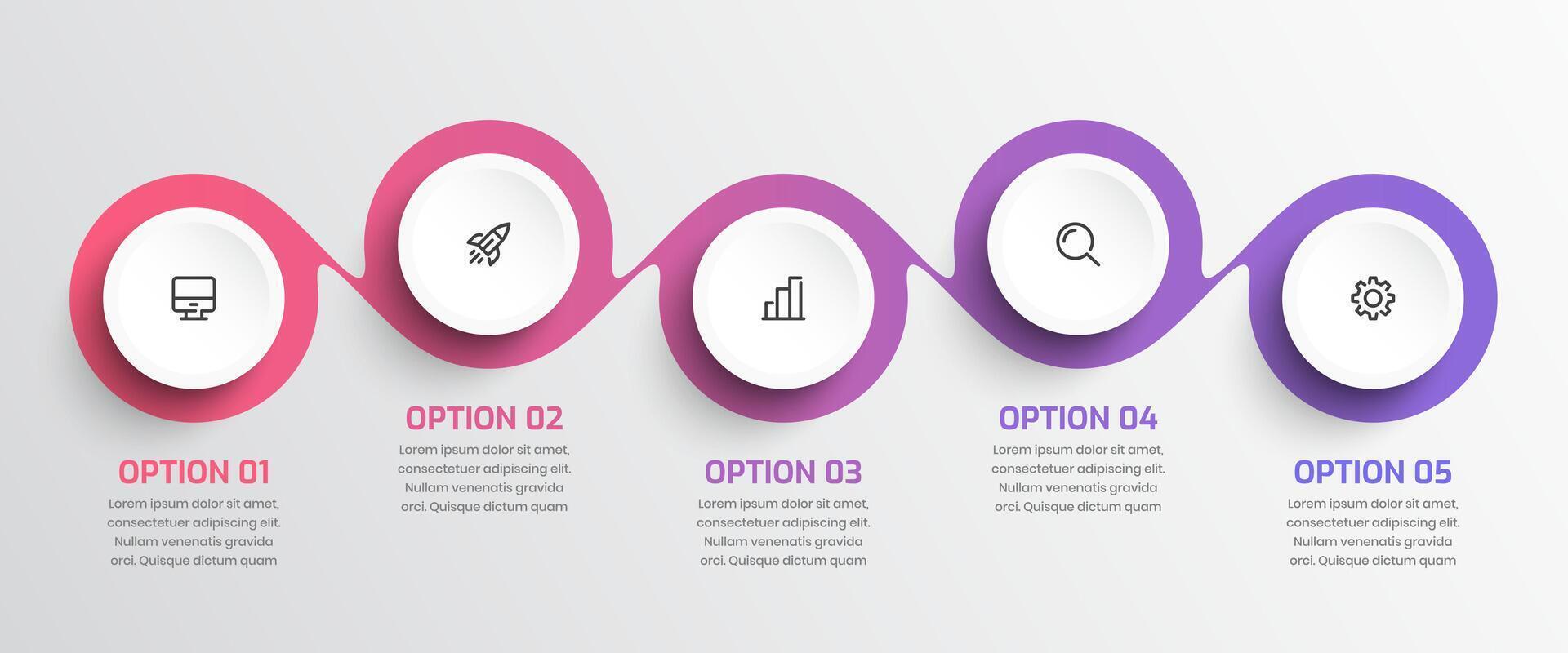 OPTION 01
Lorem ipsum dolor sit amet, consectetuer adipiscing elit. Nullam venenatis gravida orci. Quisque dictum quam

OPTION 02
Lorem ipsum dolor sit amet, consectetuer adipiscing elit. Nullam venenatis gravida orci. Quisque dictum quam

OPTION 03
Lorem ipsum dolor sit amet, consectetuer adipiscing elit. Nullam venenatis gravida orci. Quisque dictum quam

OPTION 04
Lorem ipsum dolor sit amet, consectetuer adipiscing elit. Nullam venenatis gravida orci. Quisque dictum quam

OPTION 05
Lorem ipsum dolor sit amet, consectetuer adipiscing elit. Nullam venenatis gravida orci. Quisque dictum quam