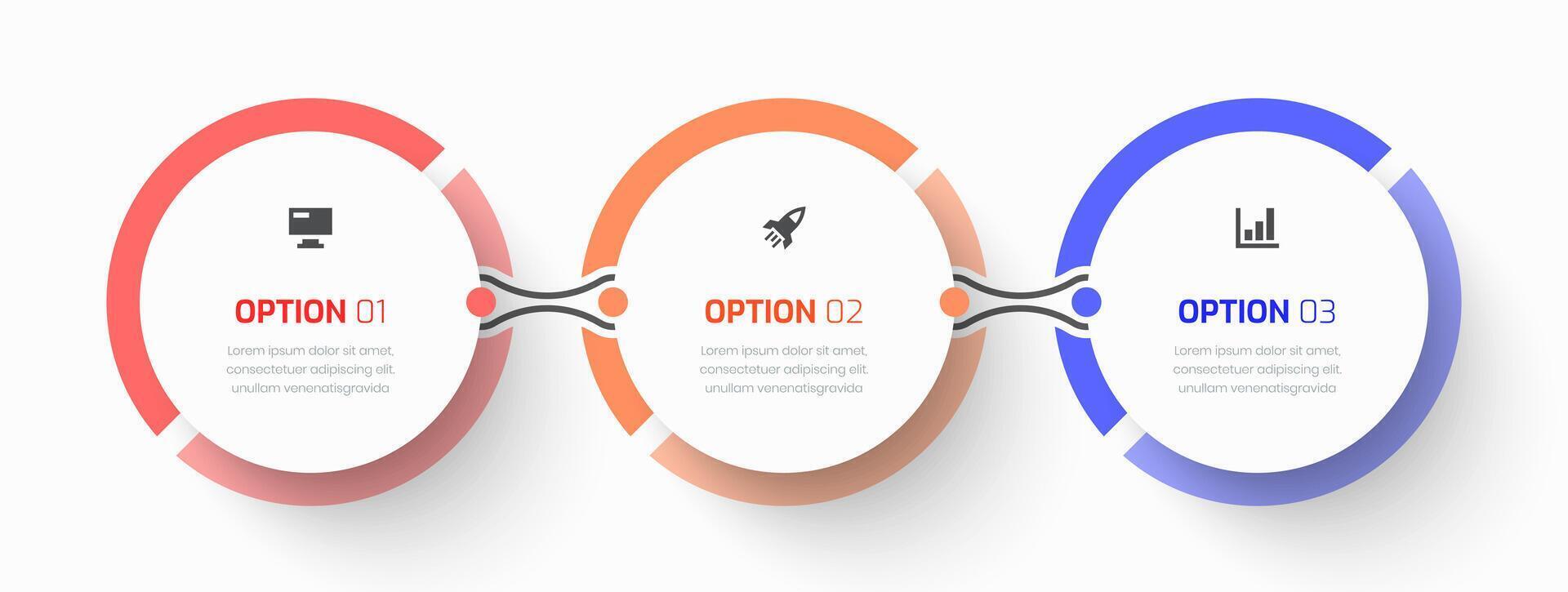 OPTION 01

Lorem ipsum dolor sit amet, consectetuer adipiscing elit. unullam venenatisgravida

OPTION 02

Lorem ipsum dolor sit amet, consectetuer adipiscing elit. unullam venenatisgravida

OPTION 03

Lorem ipsum dolor sit amet, consectetuer adipiscing elit. unullam venenatisgravida