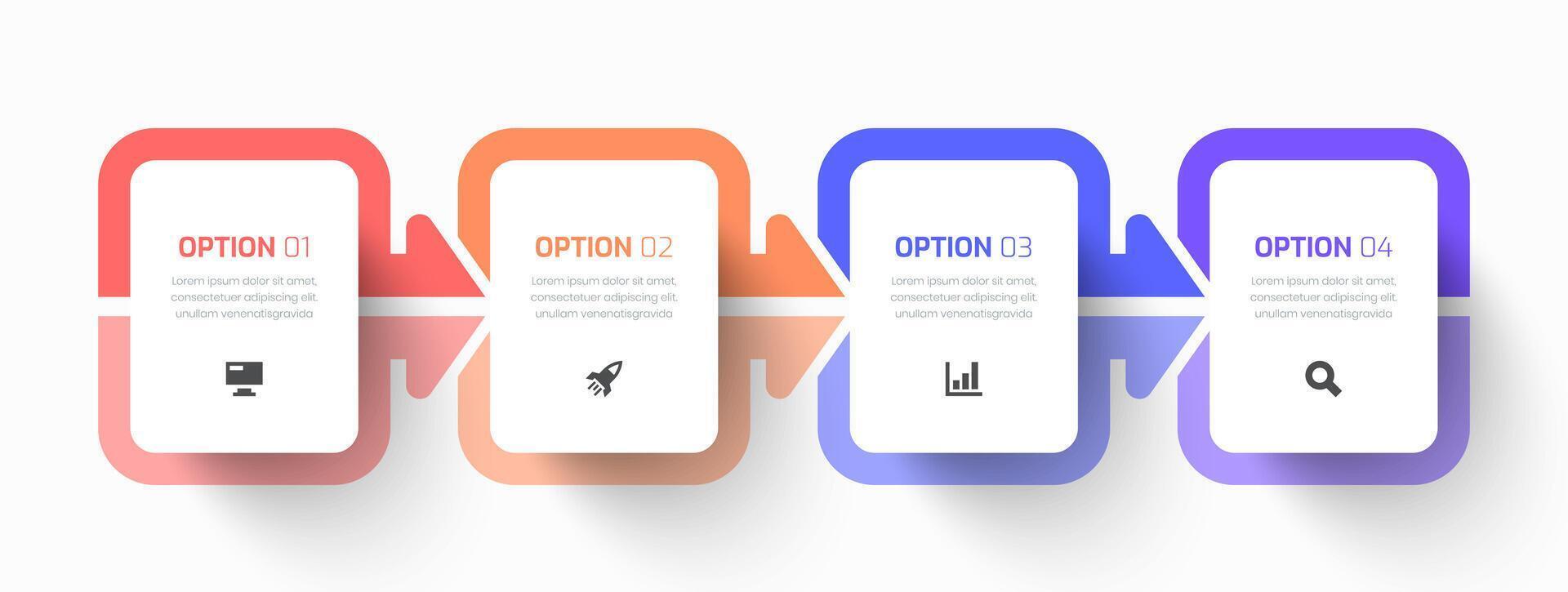 OPTION 01
Lorem ipsum dolor sit amet, consectetuer adipiscing elit. unullam venenatisgravida

OPTION 02
Lorem ipsum dolor sit amet, consectetuer adipiscing elit. unullam venenatisgravida

OPTION 03
Lorem ipsum dolor sit amet, consectetuer adipiscing elit. unullam venenatisgravida

OPTION 04
Lorem ipsum dolor sit amet, consectetuer adipiscing elit. unullam venenatisgravida