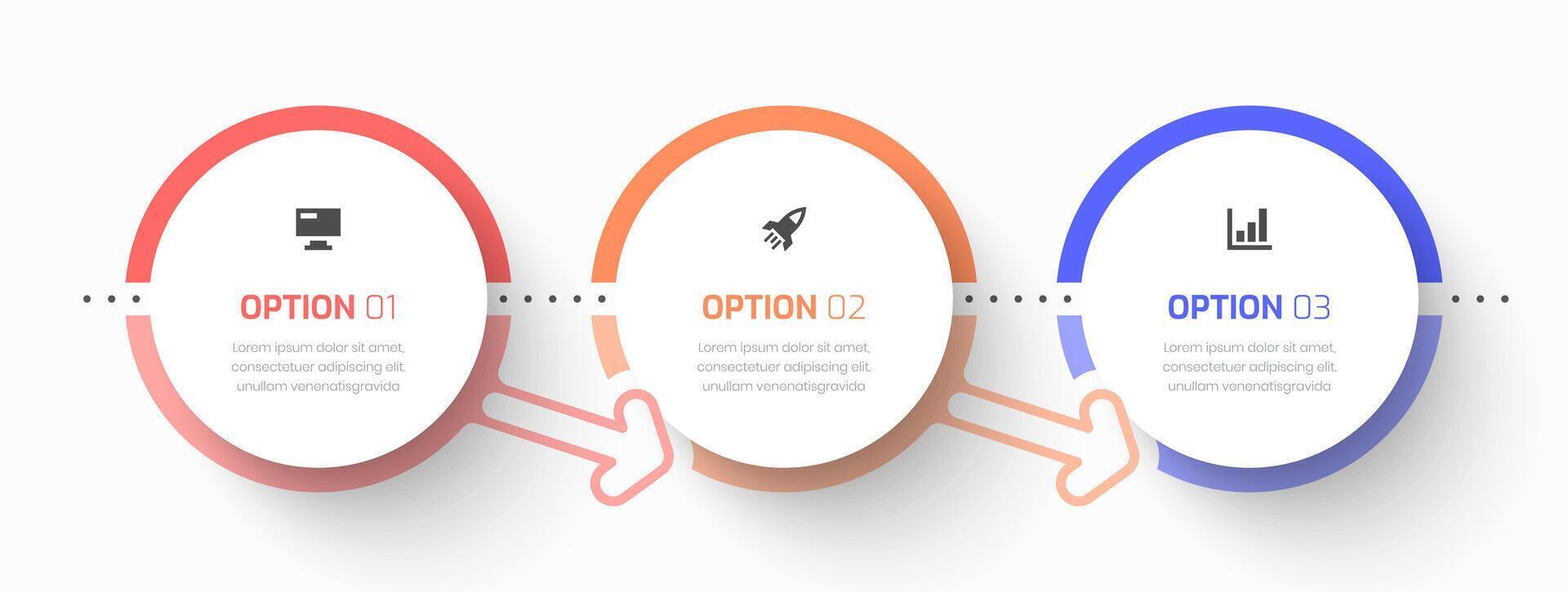 OPTION 01

Lorem ipsum dolor sit amet, consectetuer adipiscing elit. unullam venenatisgravida

OPTION 02

Lorem ipsum dolor sit amet, consectetuer adipiscing elit. unullam venenatisgravida

OPTION 03

Lorem ipsum dolor sit amet, consectetuer adipiscing elit. unullam venenatisgravida