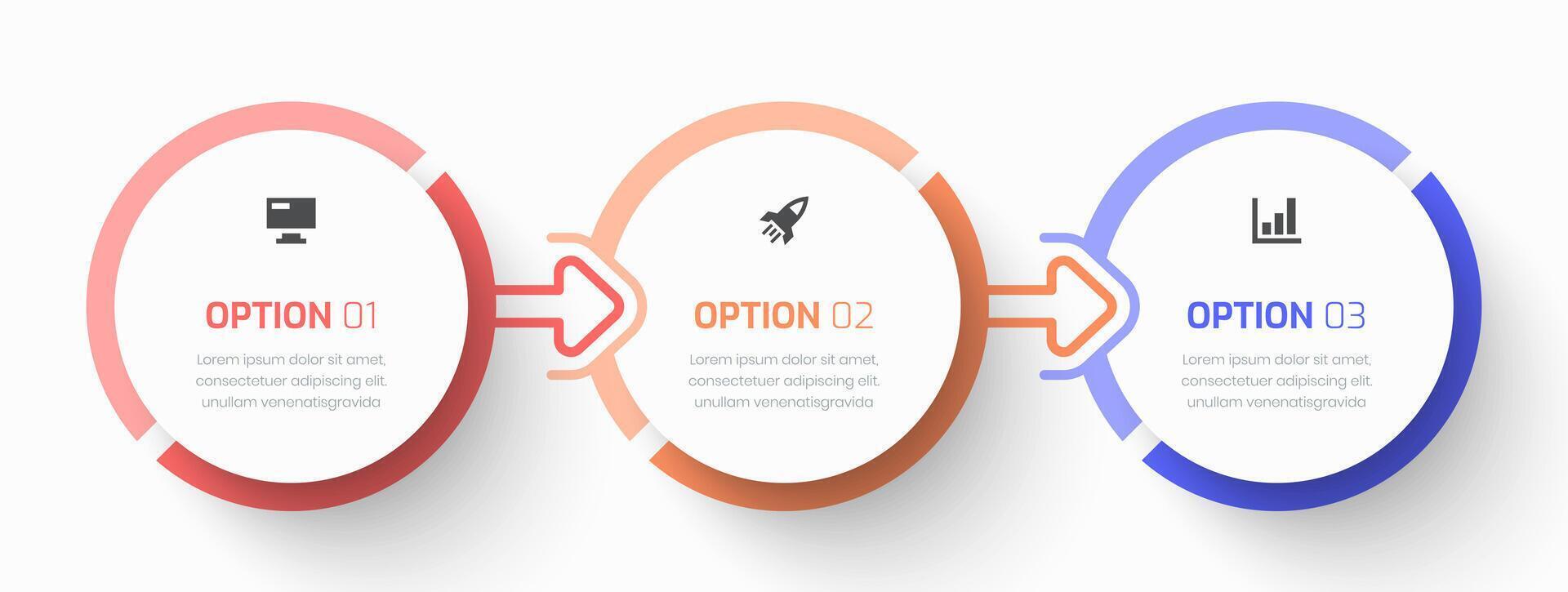 OPTION 01

Lorem ipsum dolor sit amet, consectetuer adipiscing elit. unullam venenatisgravida

OPTION 02

Lorem ipsum dolor sit amet, consectetuer adipiscing elit. unullam venenatisgravida

OPTION 03

Lorem ipsum dolor sit amet, consectetuer adipiscing elit. unullam venenatisgravida