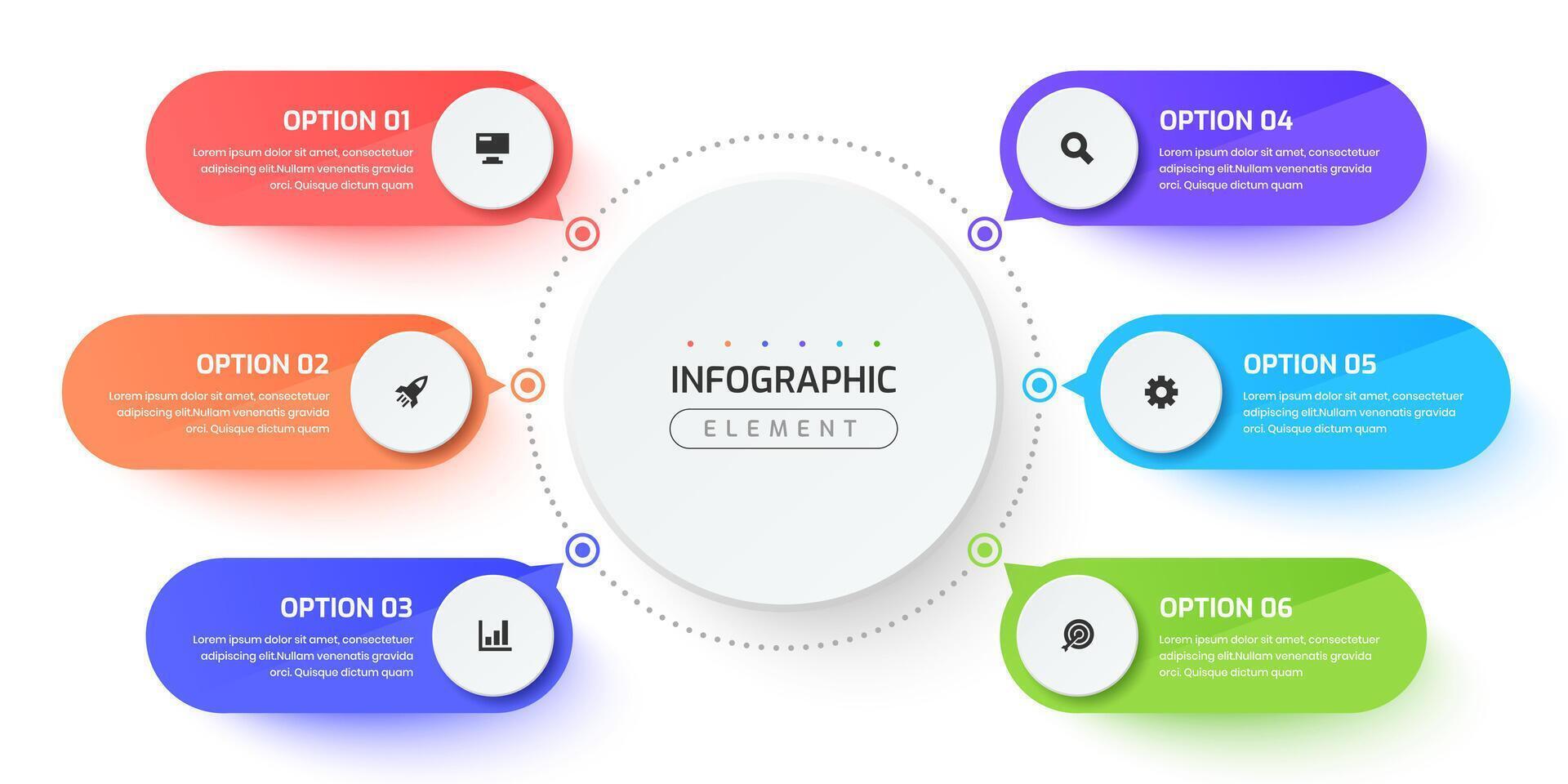 OPTION 01
Lorem ipsum dolor sit amet, consectetuer adipiscing elit.Nullam venenatis gravida orci. Quisque dictum quam

OPTION 02
Lorem ipsum dolor sit amet, consectetuer adipiscing elit.Nullam venenatis gravida orci. Quisque dictum quam

OPTION 03
Lorem ipsum dolor sit amet, consectetuer adipiscing elit.Nullam venenatis gravida orci. Quisque dictum quam

INFOGRAPHIC
ELEMENT

OPTION 04
Lorem ipsum dolor sit amet, consectetuer adipiscing elit.Nullam venenatis gravida orci. Quisque dictum quam

OPTION 05
Lorem ipsum dolor sit amet, consectetuer adipiscing elit.Nullam venenatis gravida orci. Quisque dictum quam

OPTION 06
Lorem ipsum dolor sit amet, consectetuer adipiscing elit.Nullam venenatis gravida orci. Quisque dictum quam