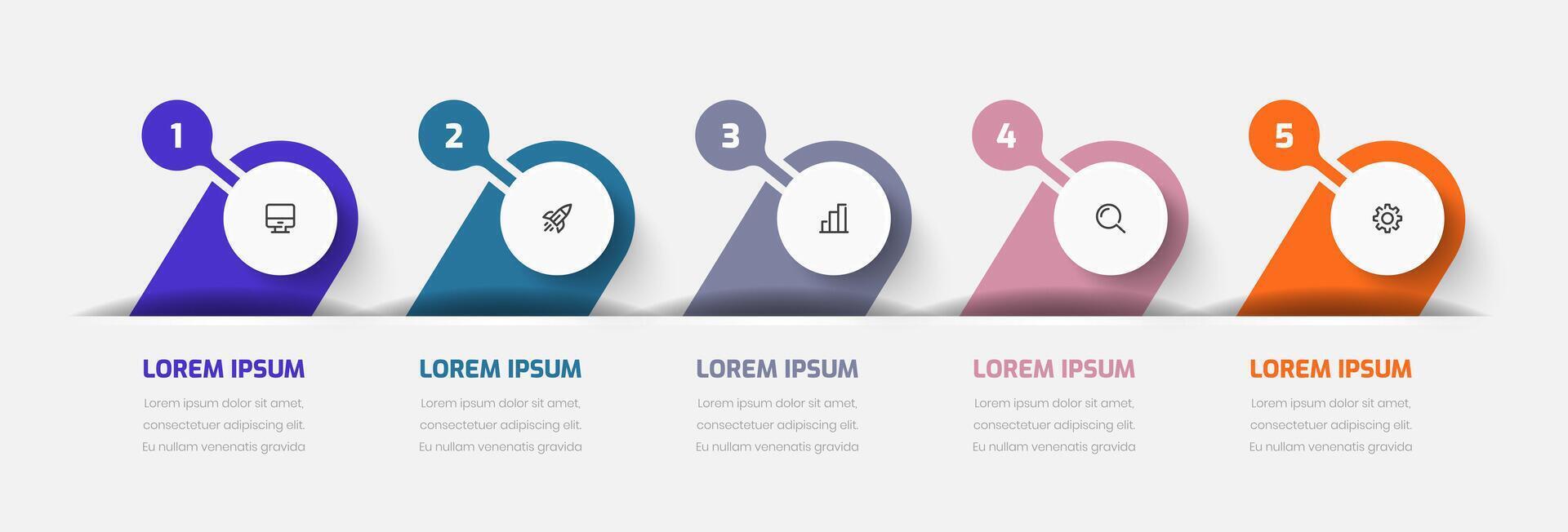 1

LOREM IPSUM

Lorem ipsum dolor sit amet, consectetuer adipiscing elit. Eu nullam venenatis gravida

2

LOREM IPSUM

Lorem ipsum dolor sit amet, consectetuer adipiscing elit. Eu nullam venenatis gravida

3

LOREM IPSUM

Lorem ipsum dolor sit amet, consectetuer adipiscing elit. Eu nullam venenatis gravida

4

LOREM IPSUM

Lorem ipsum dolor sit amet, consectetuer adipiscing elit. Eu nullam venenatis gravida

5

LOREM IPSUM

Lorem ipsum dolor sit amet, consectetuer adipiscing elit. Eu nullam venenatis gravida