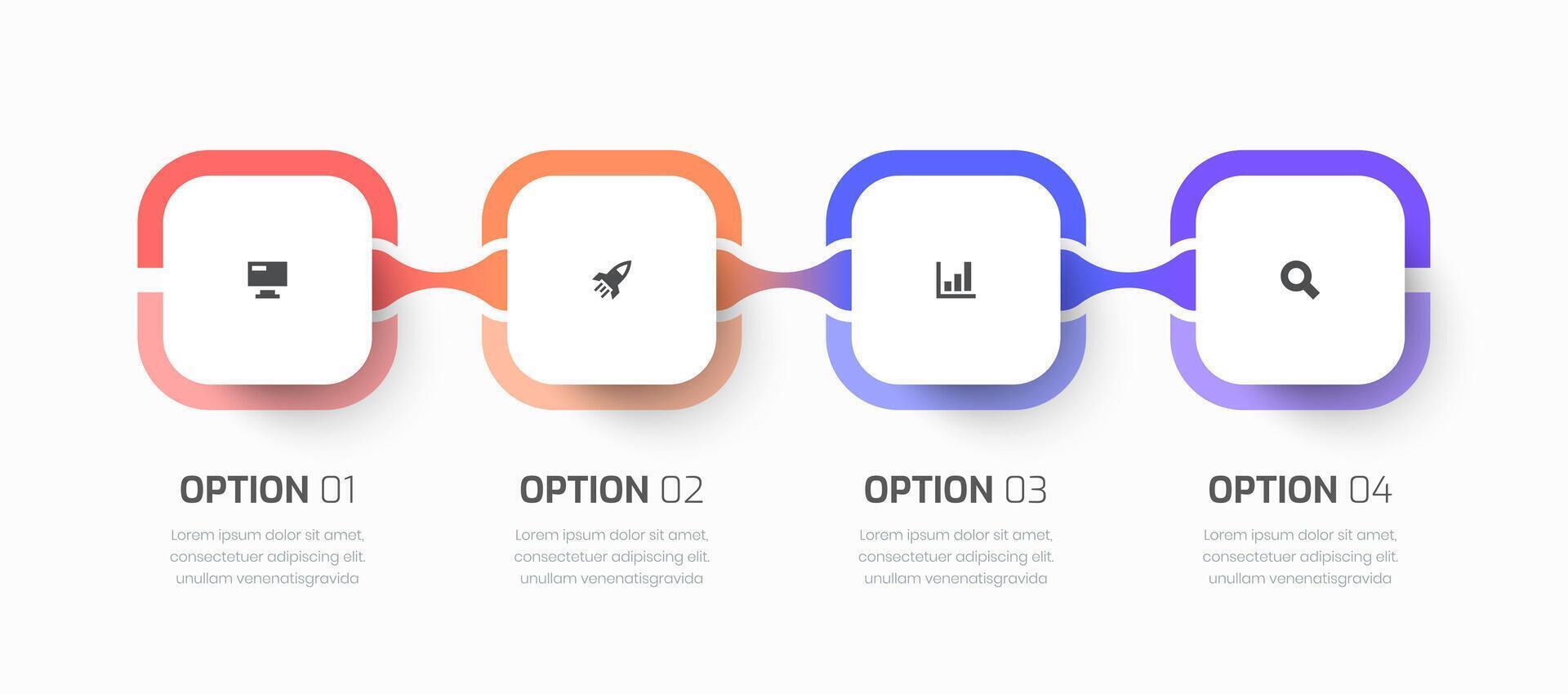 OPTION 01

Lorem ipsum dolor sit amet, consectetuer adipiscing elit. unullam venenatisgravida

OPTION 02

Lorem ipsum dolor sit amet, consectetuer adipiscing elit. unullam venenatisgravida

OPTION 03

Lorem ipsum dolor sit amet, consectetuer adipiscing elit. unullam venenatisgravida

OPTION 04

Lorem ipsum dolor sit amet, consectetuer adipiscing elit. unullam venenatisgravida