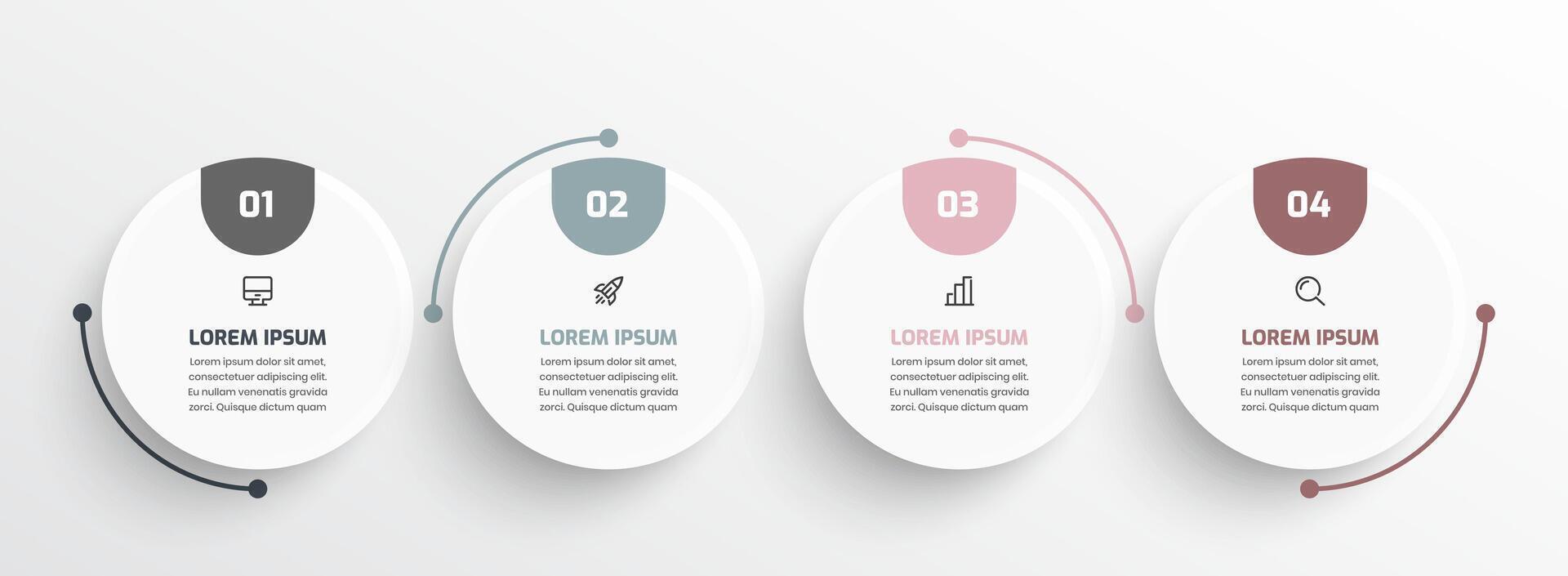 01

LOREM IPSUM

Lorem ipsum dolor sit amet, consectetuer adipiscing elit. Eu nullam venenatis gravida zorci. Quisque dictum quam

02

LOREM IPSUM

Lorem ipsum dolor sit amet, consectetuer adipiscing elit. Eu nullam venenatis gravida zorci. Quisque dictum quam

03

LOREM IPSUM

Lorem ipsum dolor sit amet, consectetuer adipiscing elit. Eu nullam venenatis gravida zorci. Quisque dictum quam

04

LOREM IPSUM

Lorem ipsum dolor sit amet, consectetuer adipiscing elit. Eu nullam venenatis gravida zorci. Quisque dictum quam