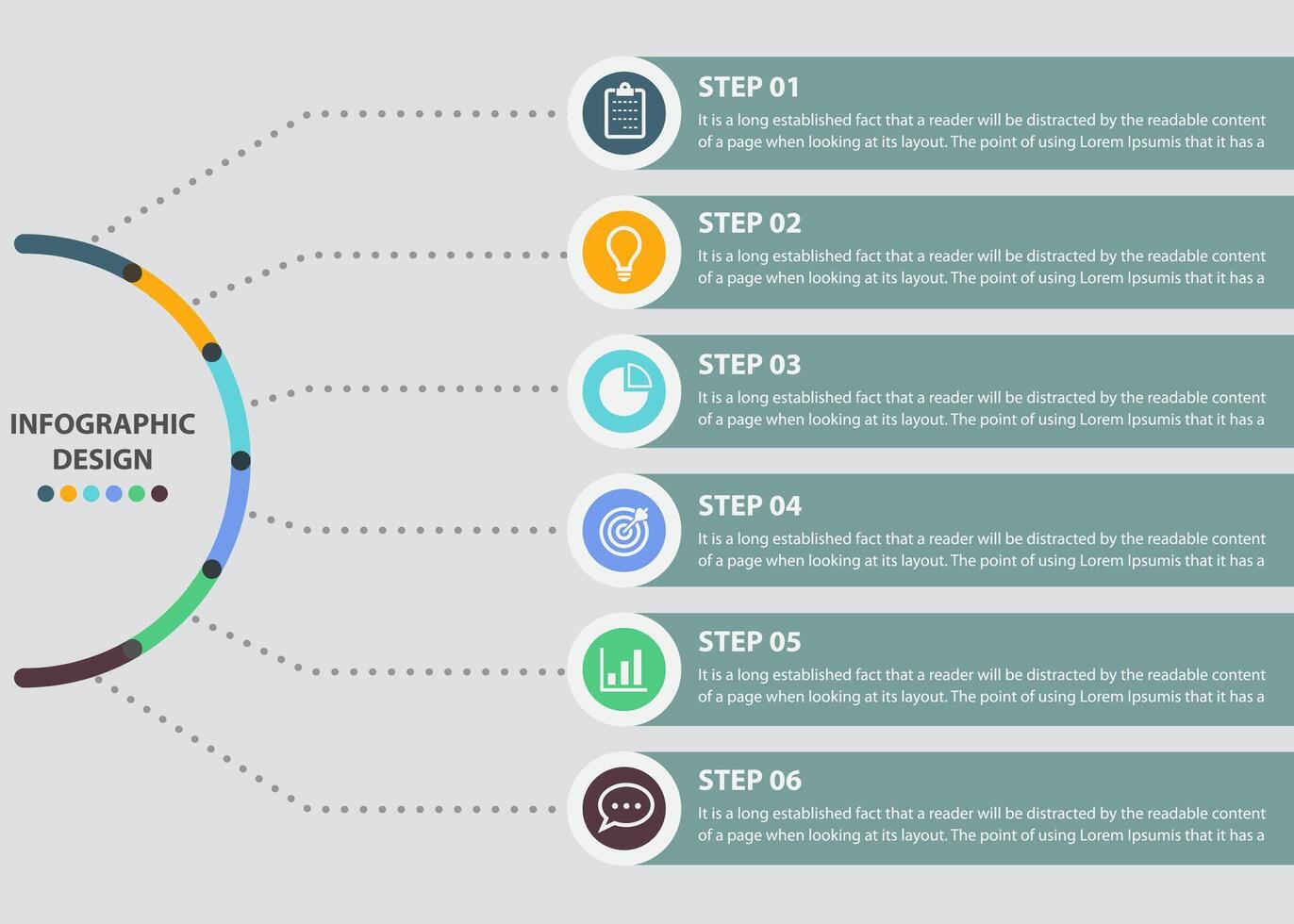 INFOGRAPHIC DESIGN

STEP 01
It is a long established fact that a reader will be distracted by the readable content of a page when looking at its layout. The point of using Lorem Ipsumis that it has a

STEP 02
It is a long established fact that a reader will be distracted by the readable content of a page when looking at its layout. The point of using Lorem Ipsumis that it has a

STEP 03
It is a long established fact that a reader will be distracted by the readable content of a page when looking at its layout. The point of using Lorem Ipsumis that it has a

STEP 04
It is a long established fact that a reader will be distracted by the readable content of a page when looking at its layout. The point of using Lorem Ipsumis that it has a

STEP 05
It is a long established fact that a reader will be distracted by the readable content of a page when looking at its layout. The point of using Lorem Ipsumis that it has a

STEP 06
It is a long established fact that a reader will be distracted by the readable content of a page when looking at its layout. The point of using Lorem Ipsumis that it has a