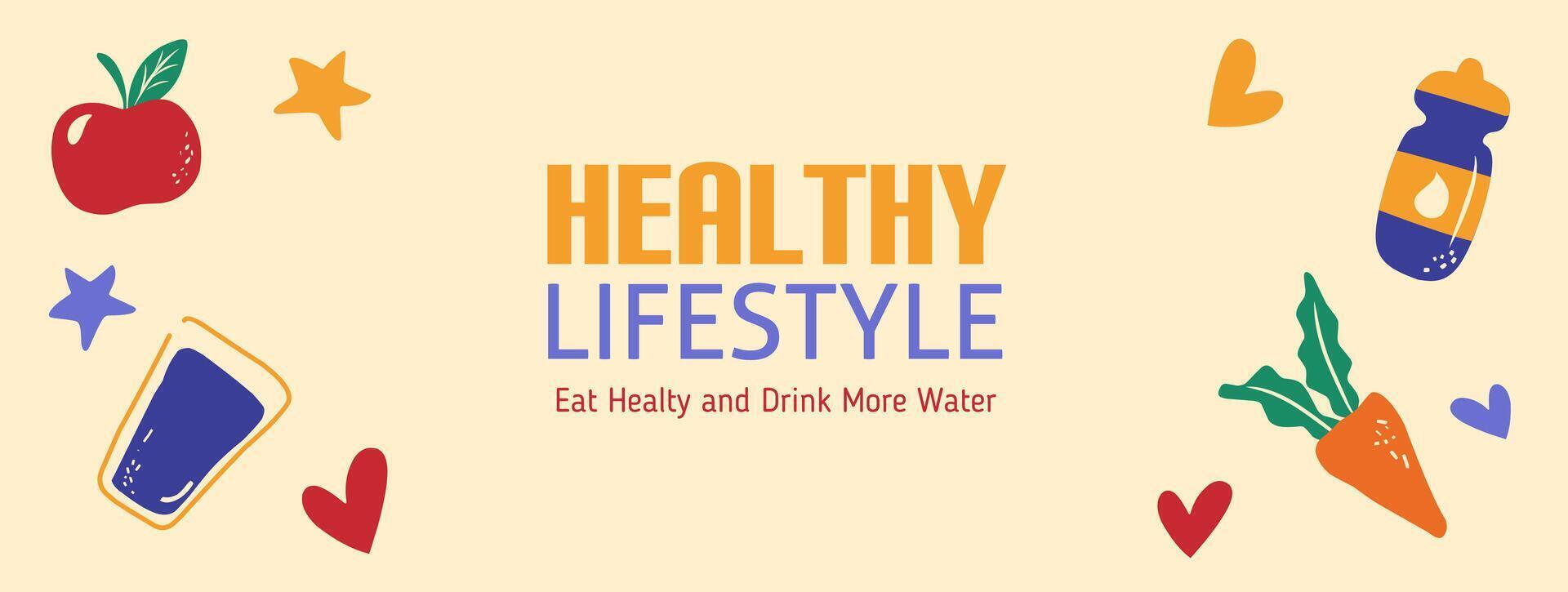 HEALTHY
LIFESTYLE
Eat Healty and Drink More Water